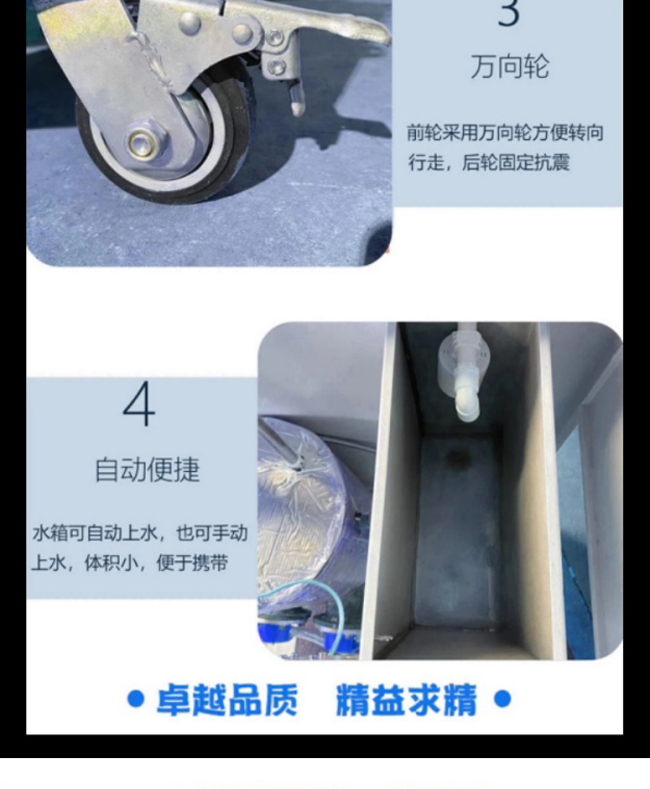 3

万向轮

前轮采用万向轮方便转向行走，后轮固定抗震

4

自动便捷

水箱可自动上水，也可手动上水，体积小，便于携带

• 卓越品质　精益求精 •