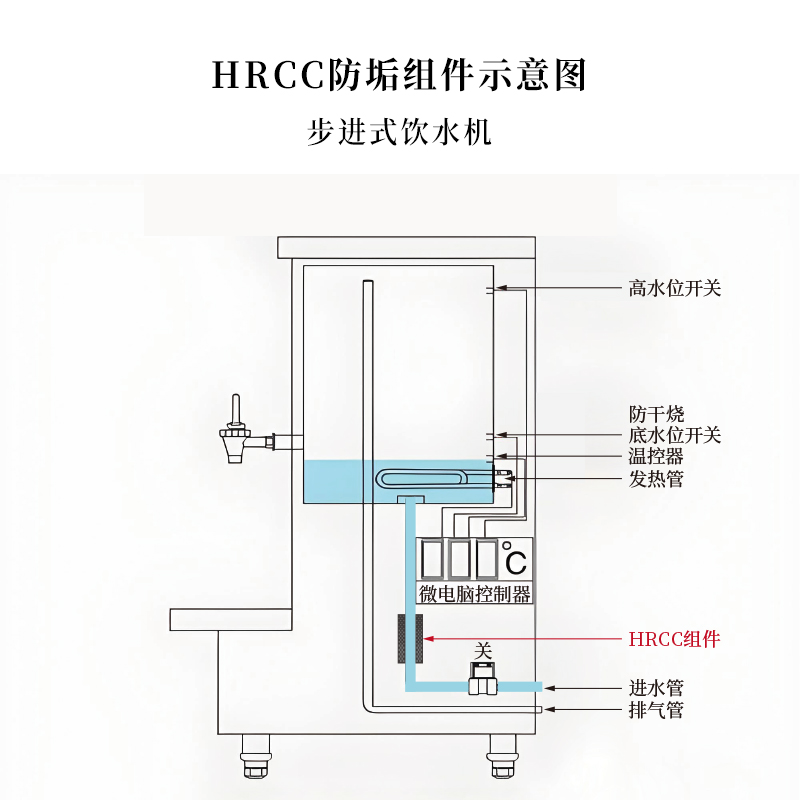 HRCC防垢组件示意图

步进式饮水机

高水位开关

防干烧
底水位开关
温控器
发热管

°C

微电脑控制器

HRCC组件

关

进水管
排气管