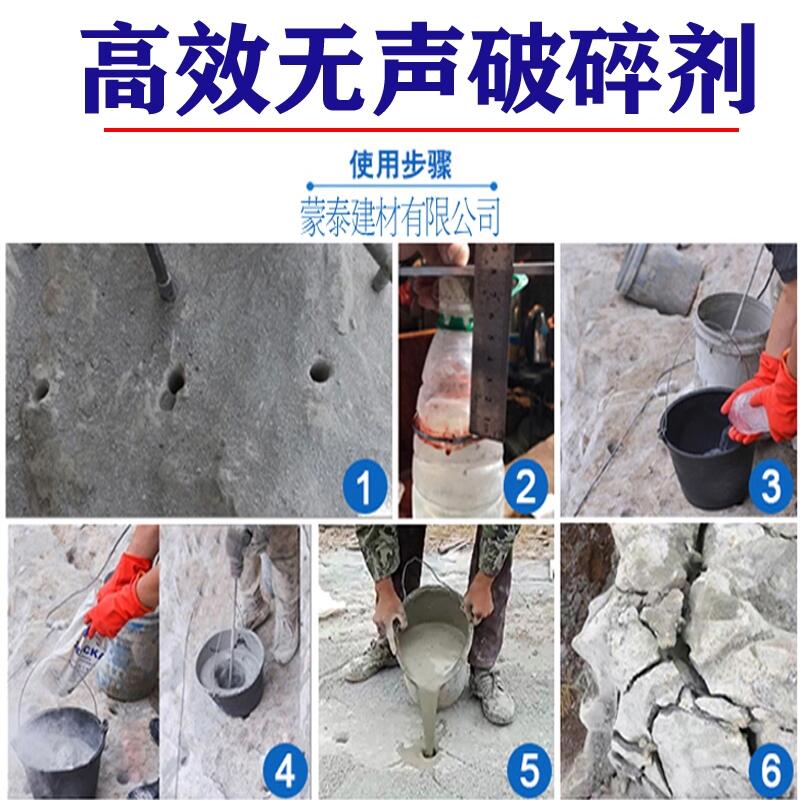 高效无声破碎剂

使用步骤

蒙泰建材有限公司

1

2

3

4

5

6