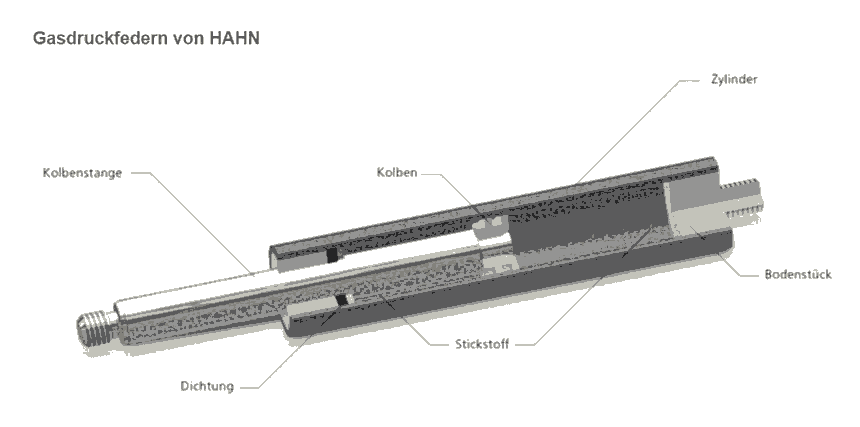 Gasdruckfedern von HAHN

Zylinder

Kolbenstange

Kolben

Bodenstück

Stickstoff

Dichtung