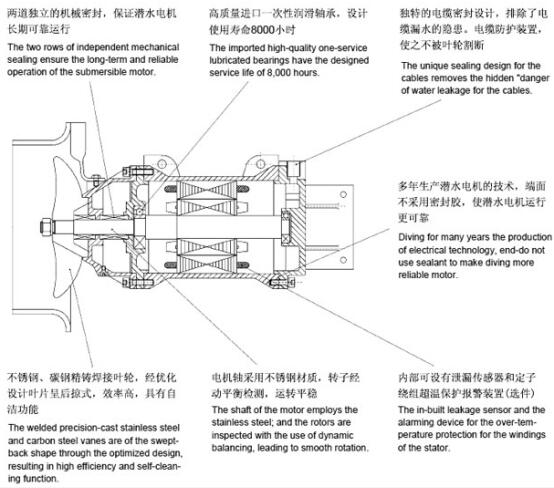 两道独立的机械密封，保证潜水电机长期可靠运行

The two rows of independent mechanical sealing ensure the long-term and reliable operation of the submersible motor.

高质量进口一次性润滑轴承，设计使用寿命8000小时

The imported high-quality one-service lubricated bearings have the designed service life of 8,000 hours.

独特的电缆密封设计，排除了电缆漏水的隐患。电缆防护装置，使之不被叶轮割断

The unique sealing design for the cables removes the hidden "danger of water leakage for the cables.

多年生产潜水电机的技术，端面不采用密封胶，使潜水电机运行更可靠

Diving for many years the production of electrical technology, end-do not use sealant to make diving more reliable motor.

不锈钢、碳钢精铸焊接叶轮，经优化设计叶片呈后掠式，效率高，具有自洁功能

The welded precision-cast stainless steel and carbon steel vanes are of the swept-back shape through the optimized design, resulting in high efficiency and self-cleaning function.

电机轴采用不锈钢材质，转子经动平衡检测，运转平稳

The shaft of the motor employs the stainless steel; and the rotors are inspected with the use of dynamic balancing, leading to smooth rotation.

内部可设有泄漏传感器和定子绕组超温保护报警装置(选件)

The in-built leakage sensor and the alarming device for the over-temperature protection for the windings of the stator.