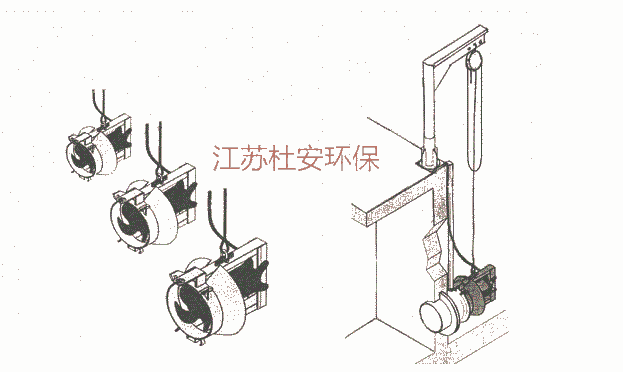 江苏杜安环保