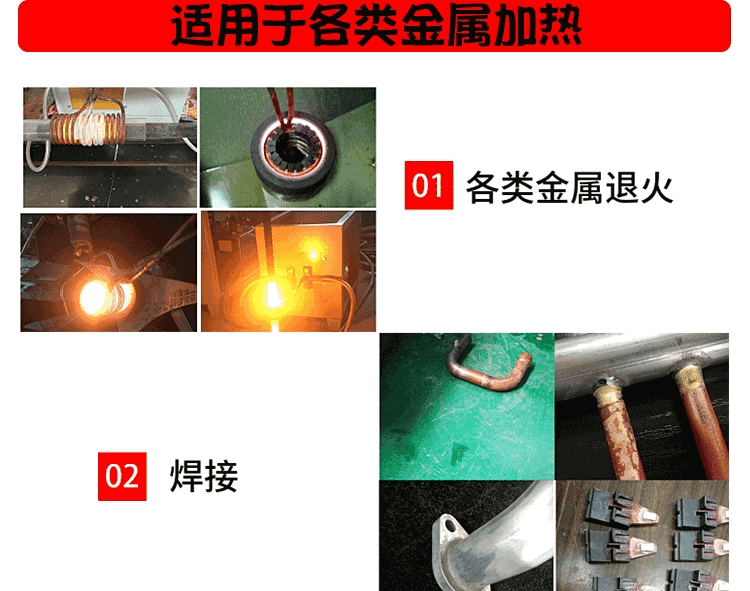 适用于各类金属加热

01 各类金属退火

02 焊接