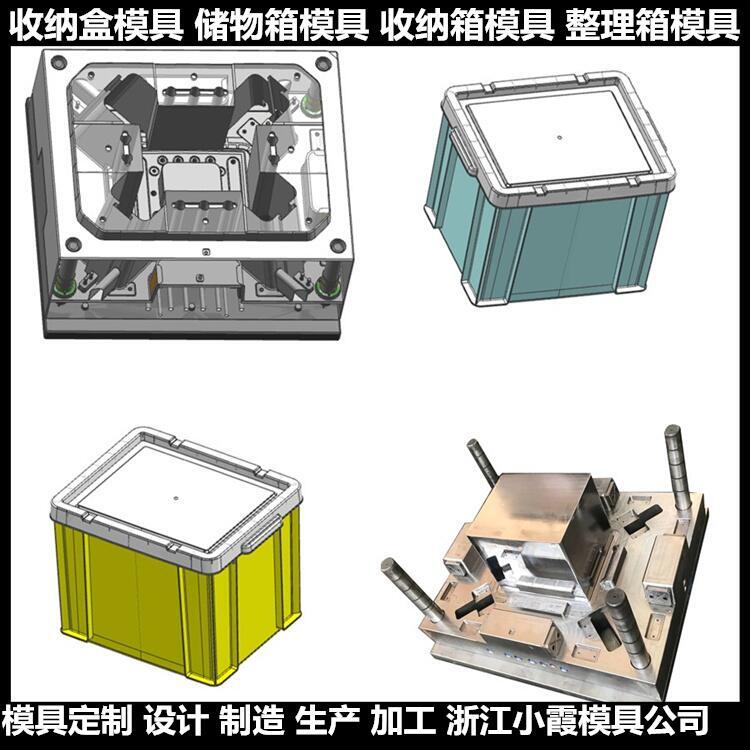 收纳盒模具 储物箱模具 收纳箱模具 整理箱模具

模具定制 设计 制造 生产 加工 浙江小霞模具公司