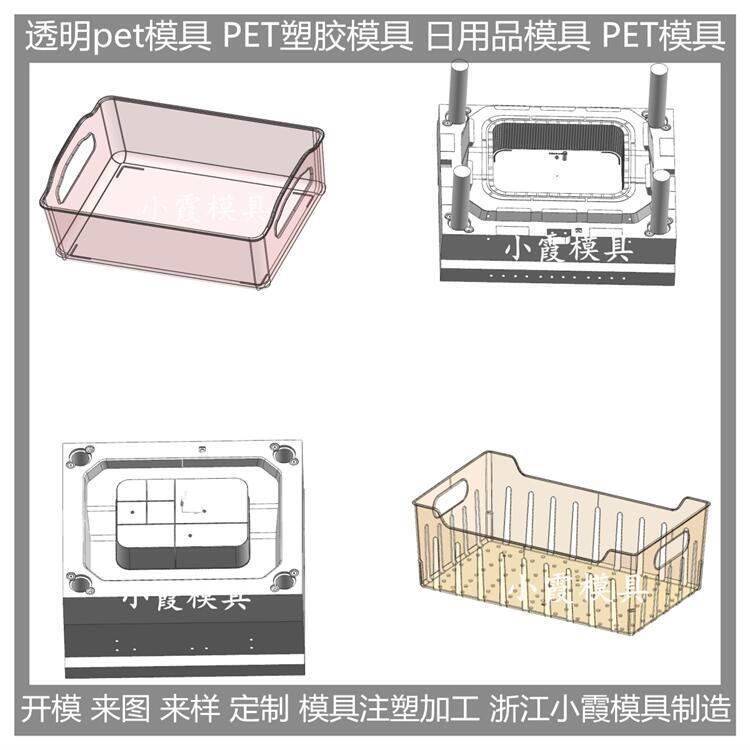 透明pet模具 PET塑胶模具 日用品模具 PET模具

小霞模具

小霞模具

小霞模具

小霞模具

开模 来图 来样 定制 模具注塑加工 浙江小霞模具制造