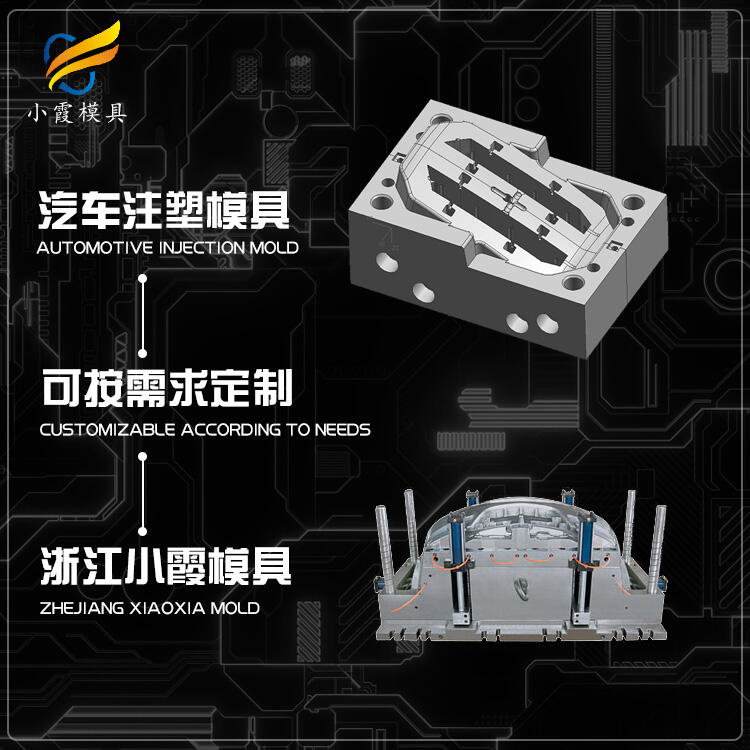 小霞模具

汽车注塑模具
AUTOMOTIVE INJECTION MOLD

可按需求定制
CUSTOMIZABLE ACCORDING TO NEEDS

浙江小霞模具
ZHEJIANG XIAOXIA MOLD