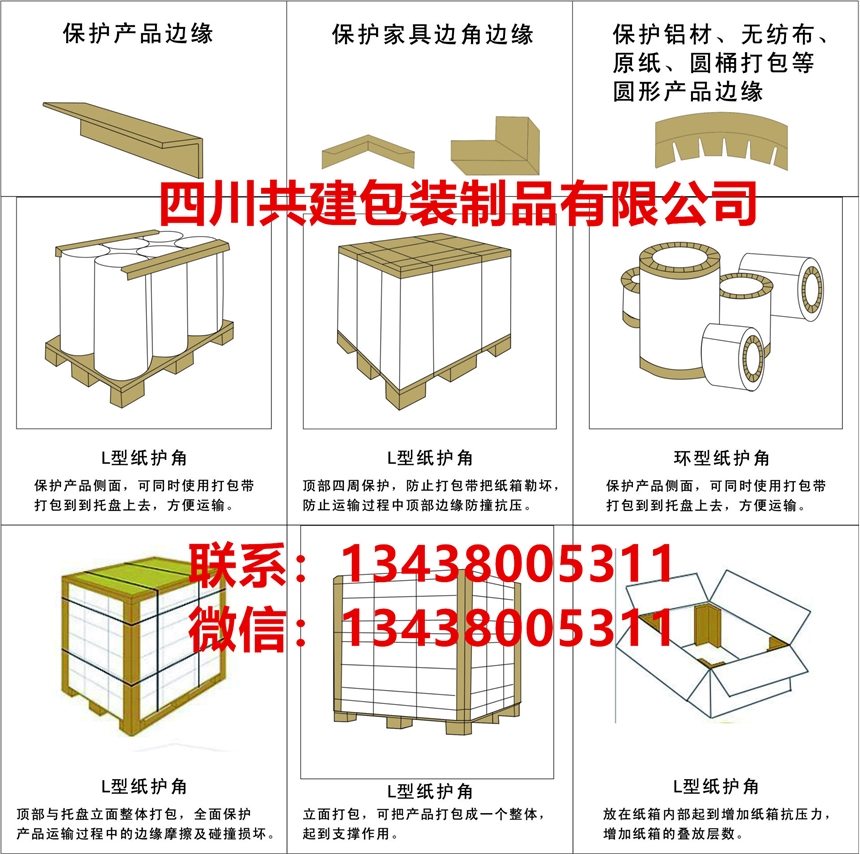 保护产品边缘

保护家具边角边缘

保护铝材、无纺布、原纸、圆桶打包等圆形产品边缘

四川共建包装制品有限公司

L型纸护角

保护产品侧面，可同时使用打包带打包到到托盘上去，方便运输。

L型纸护角

顶部四周保护，防止打包带把纸箱勒坏，防止运输过程中顶部边缘防撞抗压。

环型纸护角

保护产品侧面，可同时使用打包带打包到到托盘上去，方便运输。

联系：13438005311
微信：13438005311

L型纸护角

顶部与托盘立面整体打包，全面保护产品运输过程中的边缘摩擦及碰撞损坏。

L型纸护角

立面打包，可把产品打包成一个整体，起到支撑作用。

L型纸护角

放在纸箱内部起到增加纸箱抗压力，增加纸箱的叠放层数。