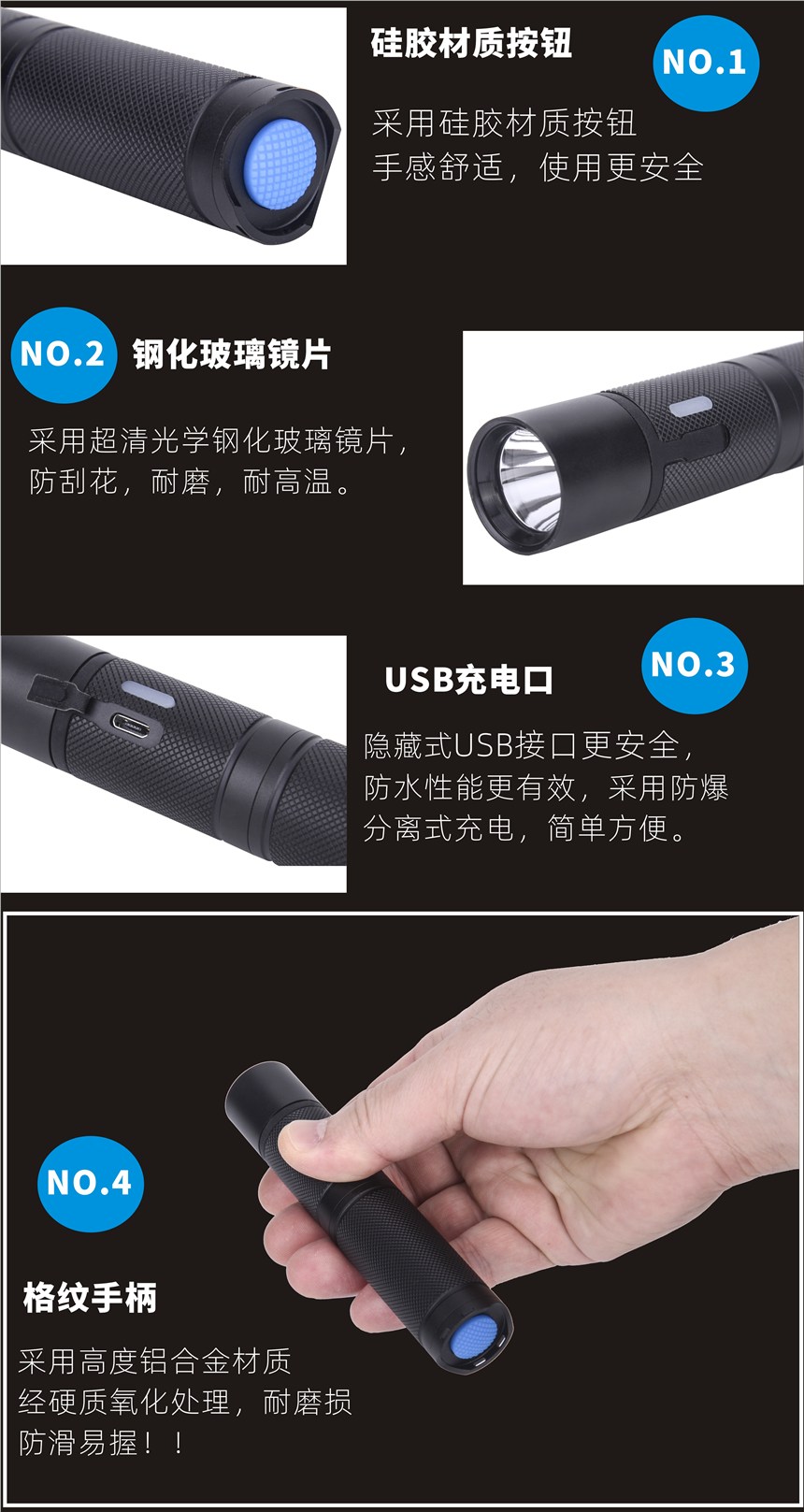 硅胶材质按钮

NO.1

采用硅胶材质按钮
手感舒适，使用更安全

NO.2 钢化玻璃镜片

采用超清光学钢化玻璃镜片，
防刮花，耐磨，耐高温。

USB充电口

NO.3

隐藏式USB接口更安全，
防水性能更有效，采用防爆
分离式充电，简单方便。

NO.4

格纹手柄

采用高度铝合金材质
经硬质氧化处理，耐磨损
防滑易握！！