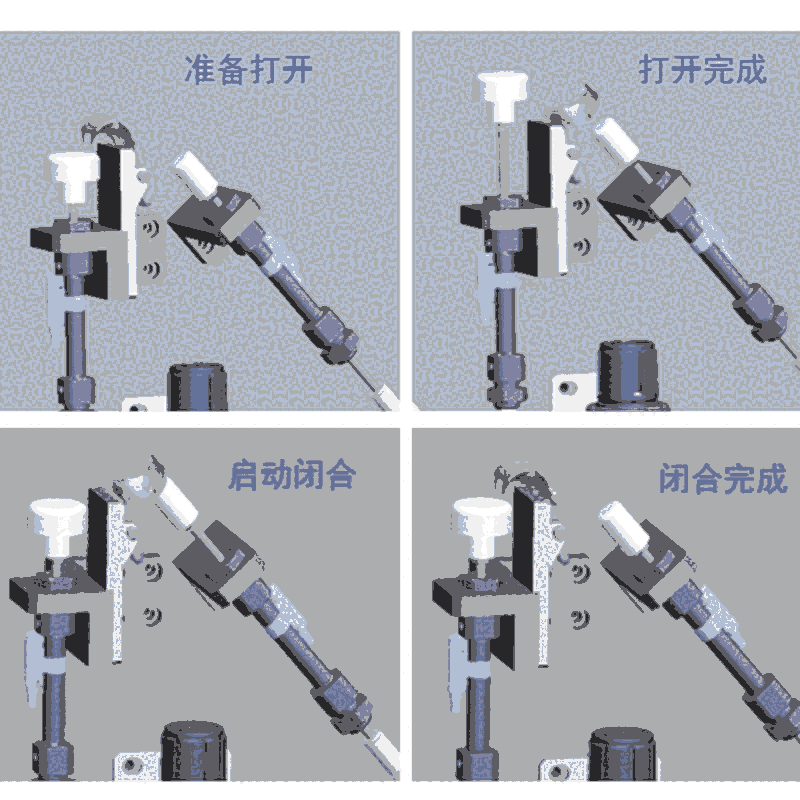 准备打开

打开完成

启动闭合

闭合完成