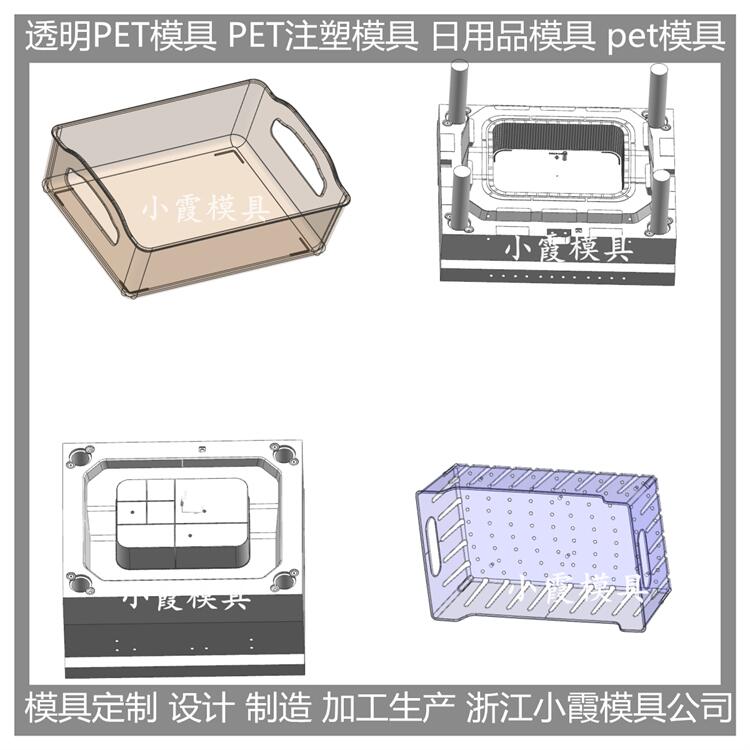 透明PET模具 PET注塑模具 日用品模具 pet模具

小霞模具

小霞模具

小霞模具

小霞模具

模具定制 设计 制造 加工生产 浙江小霞模具公司