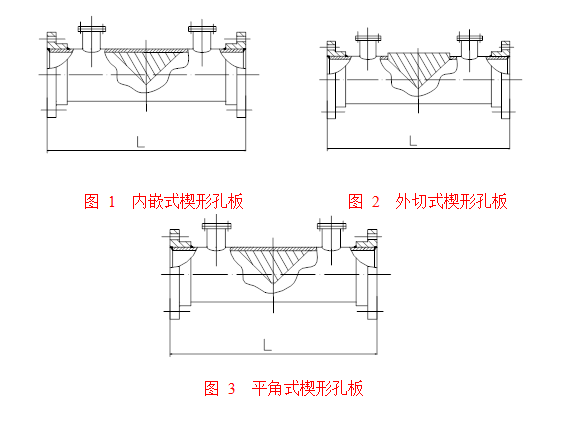 L

L

图 1　内嵌式楔形孔板

图 2　外切式楔形孔板

L

图 3　平角式楔形孔板