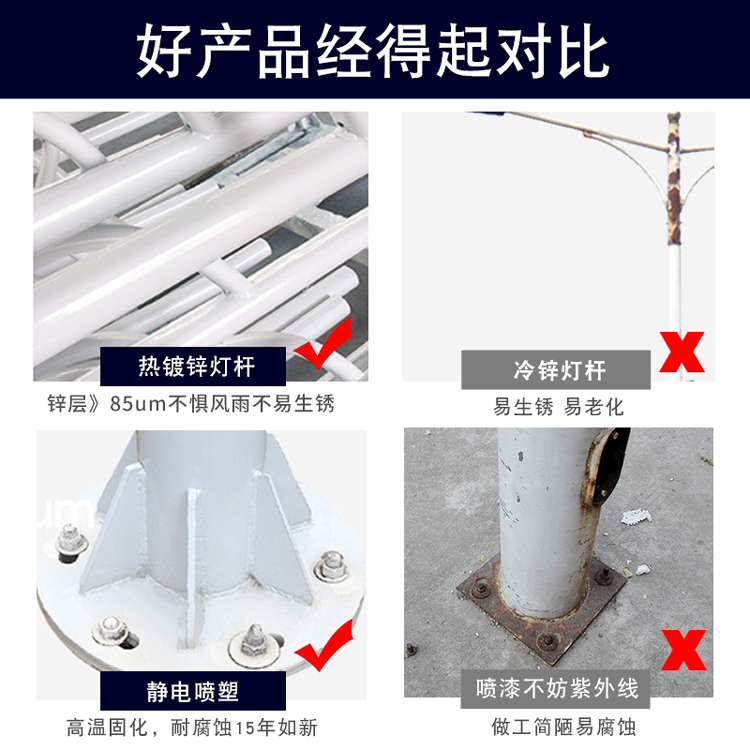 好产品经得起对比

热镀锌灯杆
锌层》85um不惧风雨不易生锈

冷锌灯杆
易生锈 易老化

静电喷塑
高温固化，耐腐蚀15年如新

喷漆不妨紫外线
做工简陋易腐蚀