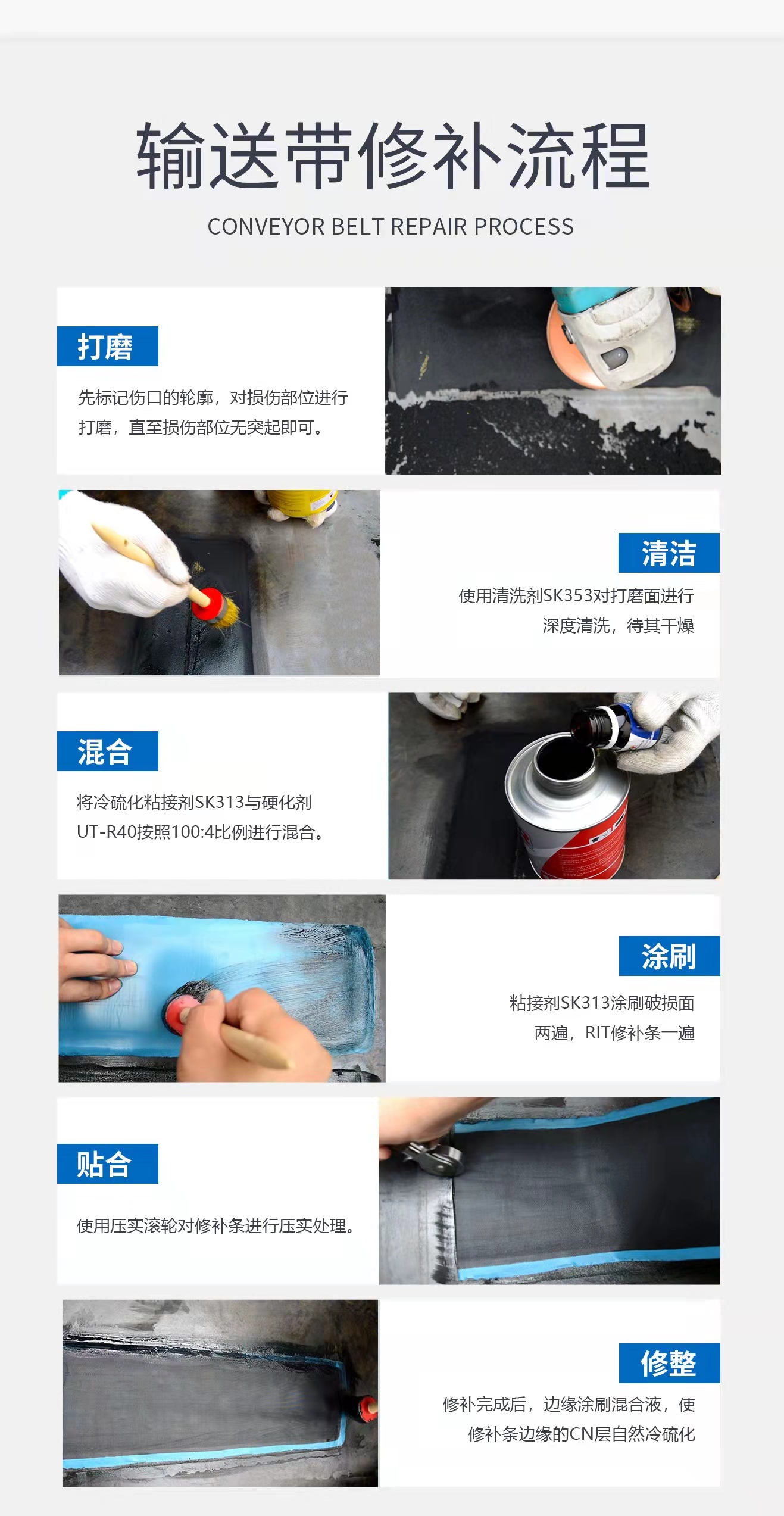 输送带修补流程

CONVEYOR BELT REPAIR PROCESS

打磨

先标记伤口的轮廓，对损伤部位进行打磨，直至损伤部位无突起即可。

清洁

使用清洗剂SK353对打磨面进行深度清洗，待其干燥

混合

将冷硫化粘接剂SK313与硬化剂UT-R40按照100:4比例进行混合。

涂刷

粘接剂SK313涂刷破损面两遍，RIT修补条一遍

贴合

使用压实滚轮对修补条进行压实处理。

修整

修补完成后，边缘涂刷混合液，使修补条边缘的CN层自然冷硫化