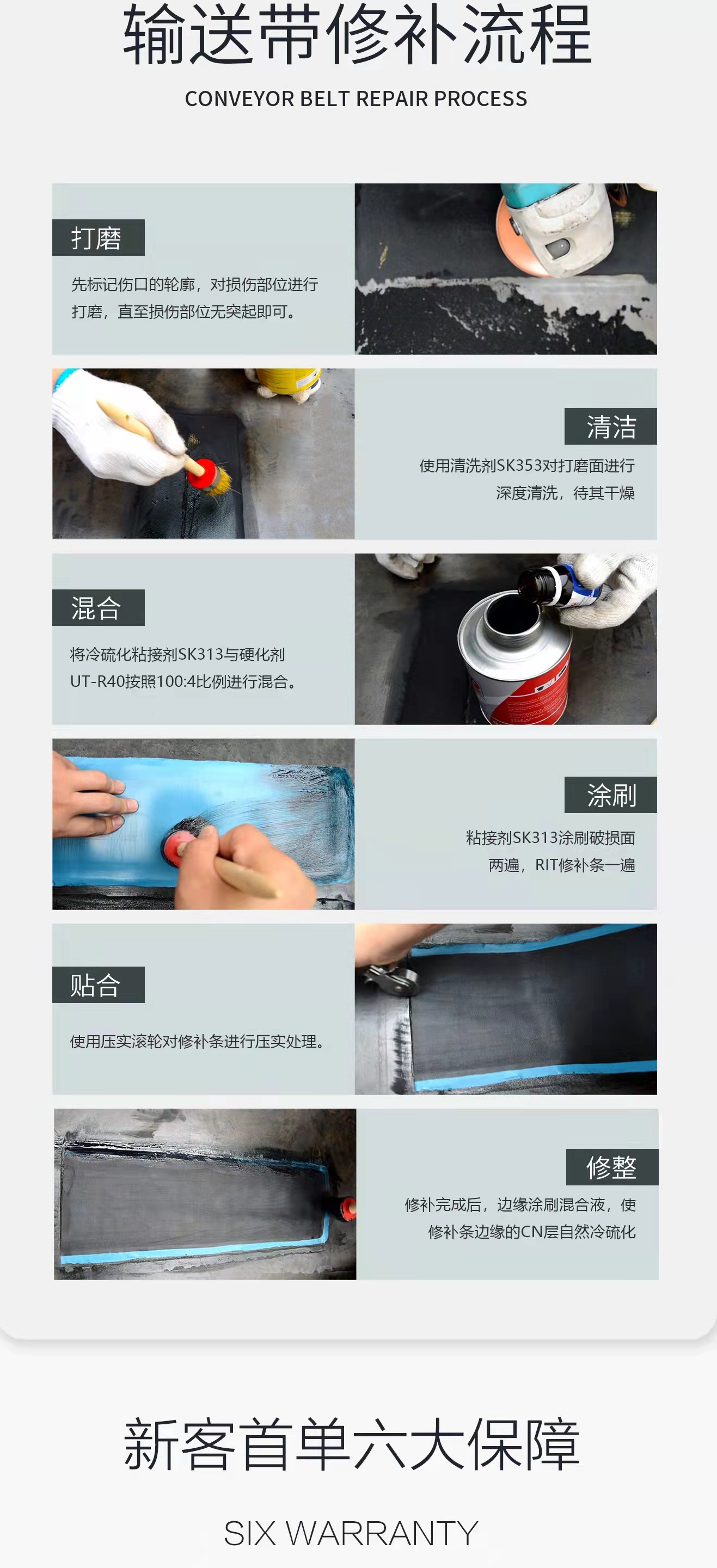 输送带修补流程

CONVEYOR BELT REPAIR PROCESS

打磨

先标记伤口的轮廓，对损伤部位进行打磨，直至损伤部位无突起即可。

清洁

使用清洗剂SK353对打磨面进行深度清洗，待其干燥

混合

将冷硫化粘接剂SK313与硬化剂UT-R40按照100:4比例进行混合。

涂刷

粘接剂SK313涂刷破损面两遍，RIT修补条一遍

贴合

使用压实滚轮对修补条进行压实处理。

修整

修补完成后，边缘涂刷混合液，使修补条边缘的CN层自然冷硫化

新客首单六大保障

SIX WARRANTY