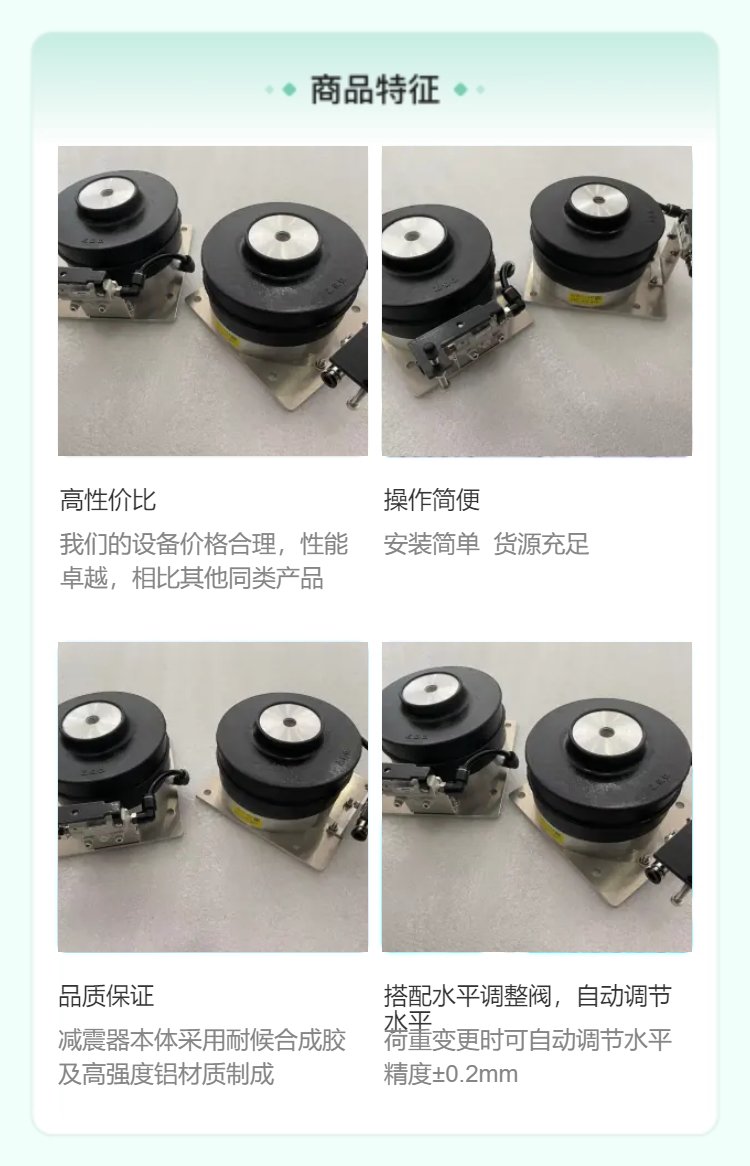 商品特征

高性价比

我们的设备价格合理，性能卓越，相比其他同类产品

操作简便

安装简单 货源充足

品质保证

减震器本体采用耐候合成胶及高强度铝材质制成

搭配水平调整阀，自动调节水平

荷重变更时可自动调节水平精度±0.2mm