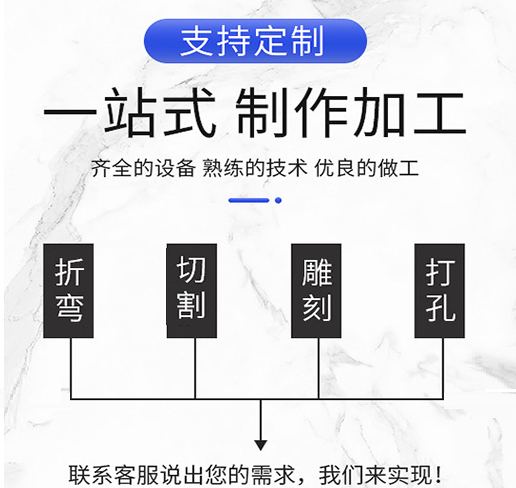 支持定制

一站式 制作加工

齐全的设备 熟练的技术 优良的做工

折弯

切割

雕刻

打孔

联系客服说出您的需求，我们来实现！