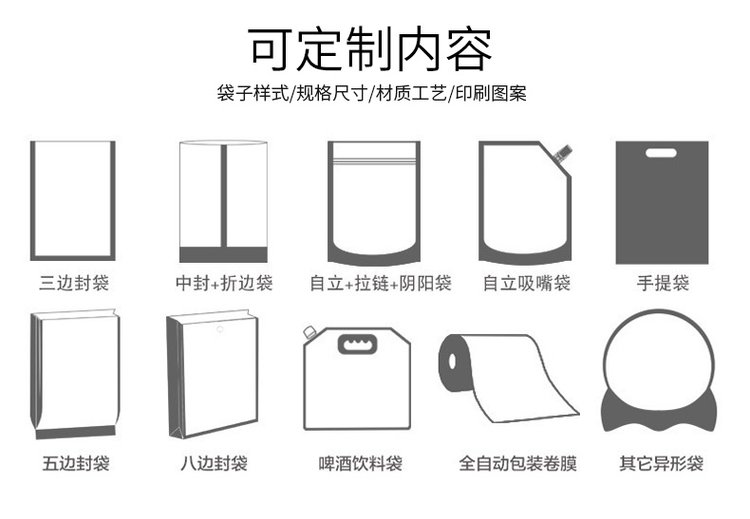 可定制内容

袋子样式/规格尺寸/材质工艺/印刷图案

三边封袋
中封+折边袋
自立+拉链+阴阳袋
自立吸嘴袋
手提袋

五边封袋
八边封袋
啤酒饮料袋
全自动包装卷膜
其它异形袋