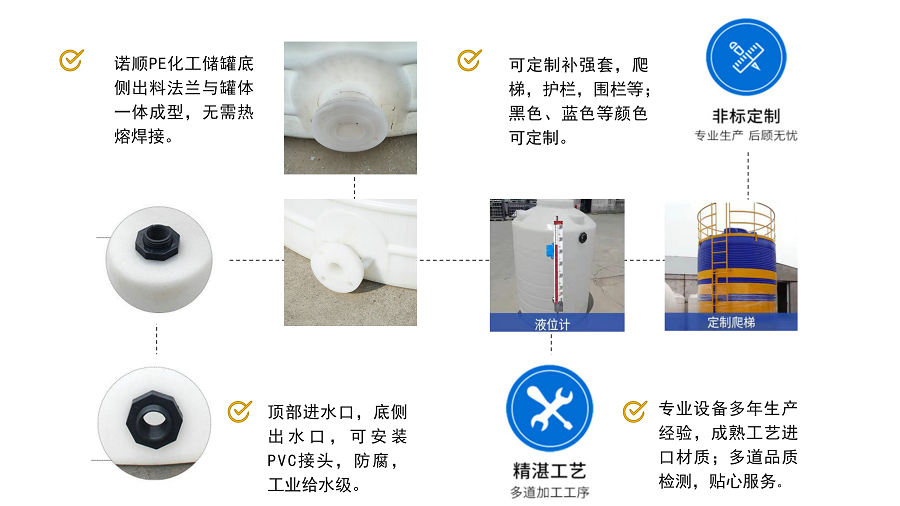 诺顺PE化工储罐底侧出料法兰与罐体一体成型，无需热熔焊接。

可定制补强套，爬梯，护栏，围栏等；黑色、蓝色等颜色可定制。

非标定制
专业生产 后顾无忧

液位计

定制爬梯

顶部进水口，底侧出水口，可安装PVC接头，防腐，工业给水级。

精湛工艺
多道加工工序

专业设备多年生产经验，成熟工艺进口材质；多道品质检测，贴心服务。