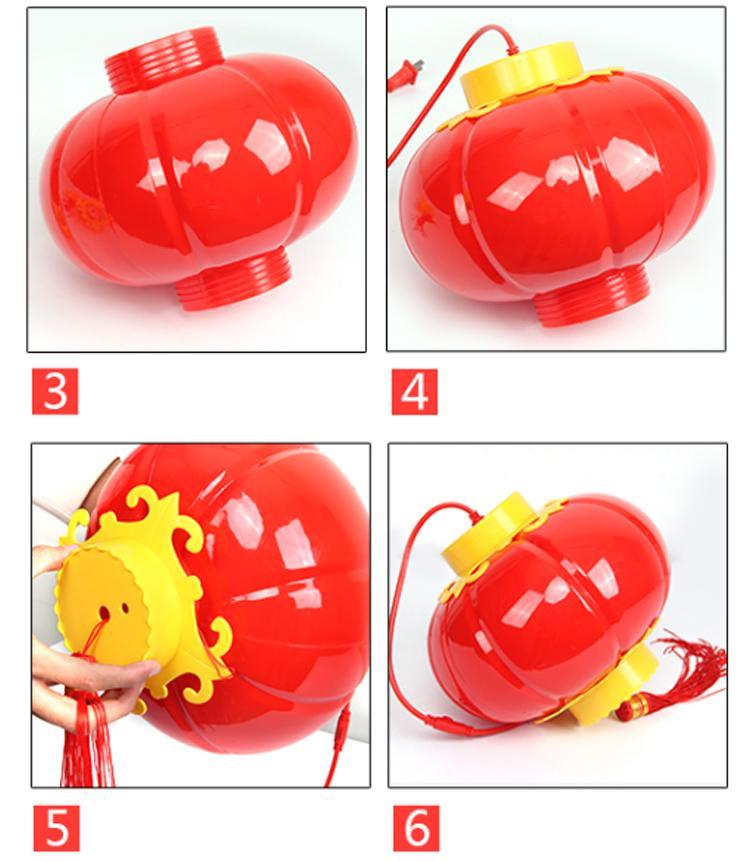 3

4

5

6