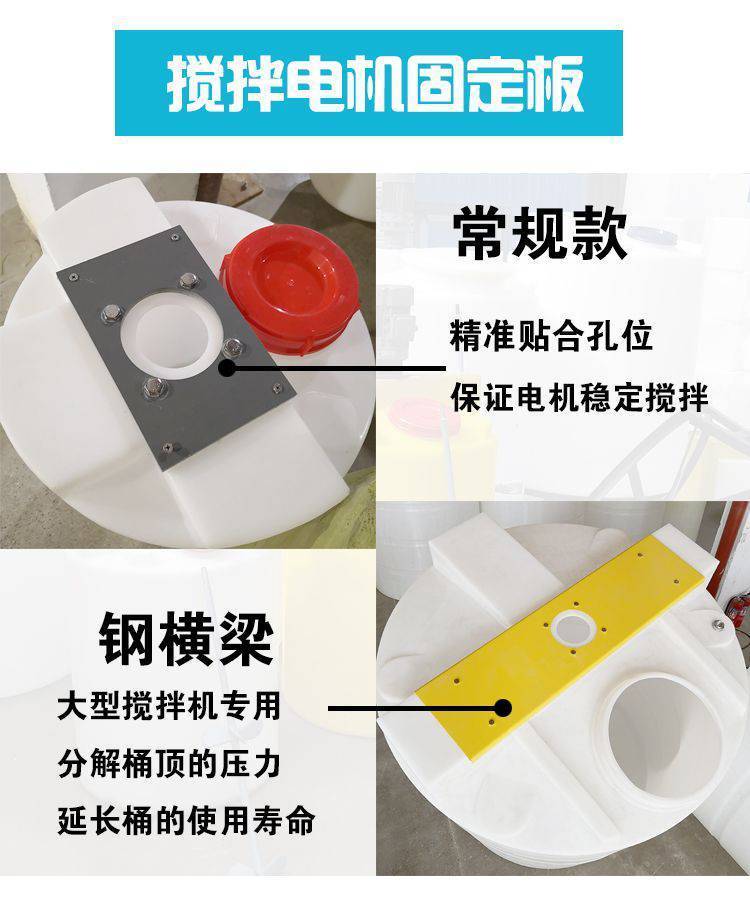 搅拌电机固定板

常规款

精准贴合孔位

保证电机稳定搅拌

钢横梁

大型搅拌机专用

分解桶顶的压力

延长桶的使用寿命