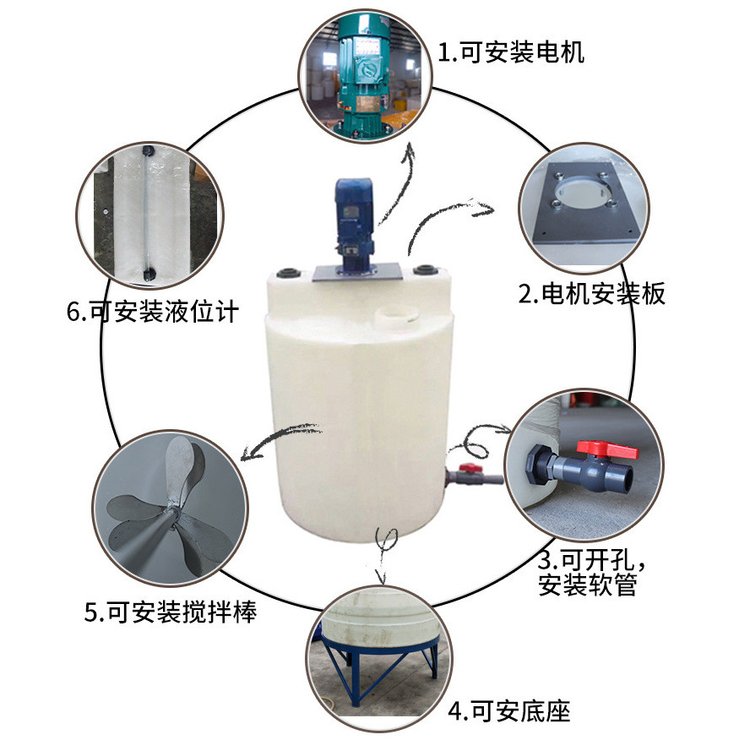 1.可安装电机

2.电机安装板

3.可开孔，安装软管

4.可安底座

5.可安装搅拌棒

6.可安装液位计