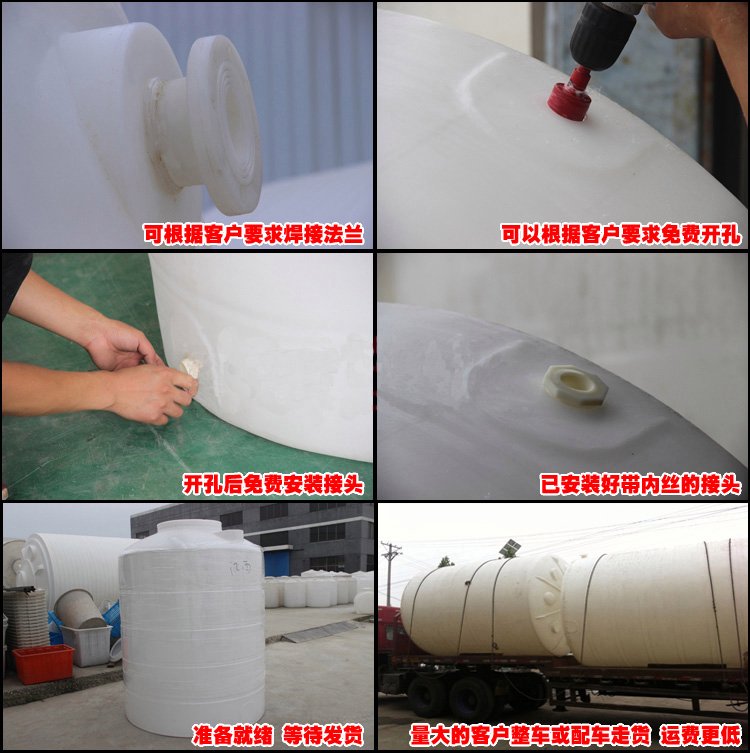 可根据客户要求焊接法兰

可以根据客户要求免费开孔

开孔后免费安装接头

已安装好带内丝的接头

准备就绪 等待发货

量大的客户整车或配车走货 运费更低