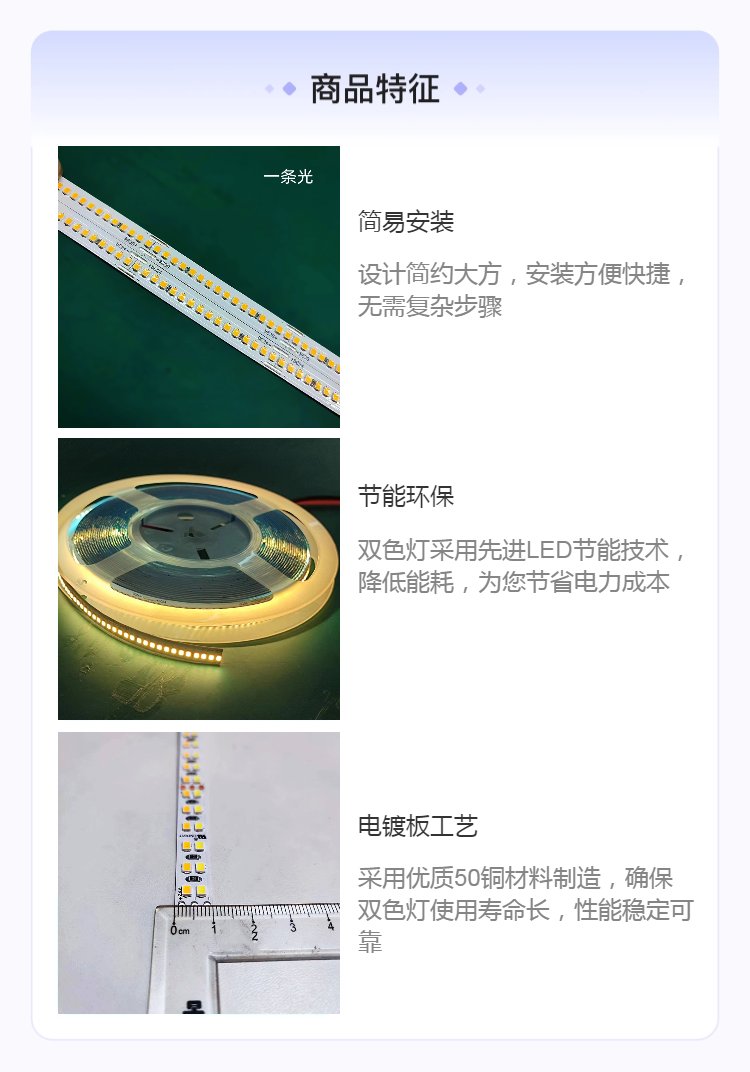 商品特征

一条光

简易安装

设计简约大方，安装方便快捷，无需复杂步骤

节能环保

双色灯采用先进LED节能技术，降低能耗，为您节省电力成本

电镀板工艺

采用优质50铜材料制造，确保双色灯使用寿命长，性能稳定可靠

0cm 1 2 3 4