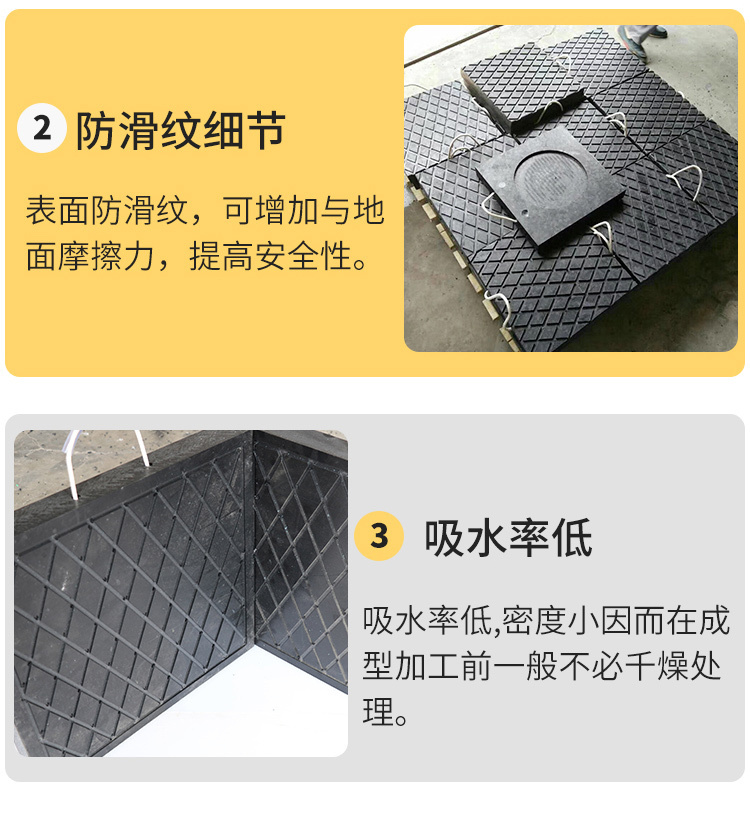 2 防滑纹细节

表面防滑纹，可增加与地面摩擦力，提高安全性。

3 吸水率低

吸水率低,密度小因而在成型加工前一般不必千燥处理。