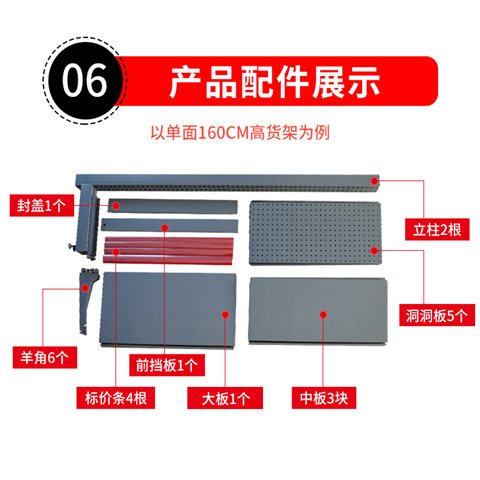 06 产品配件展示

以单面160CM高货架为例

封盖1个

立柱2根

洞洞板5个

羊角6个

前挡板1个

标价条4根

大板1个

中板3块