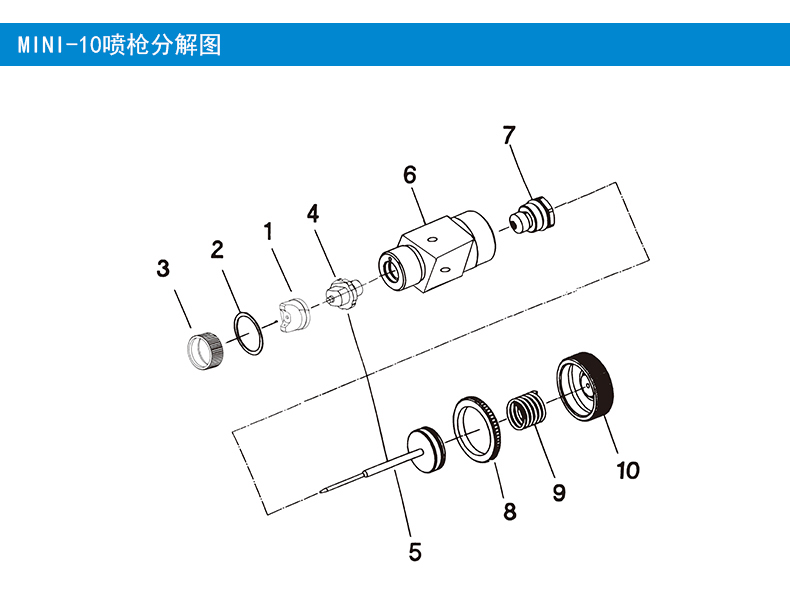 MINI-10喷枪分解图

7
6
4
1
2
3
10
9
8
5