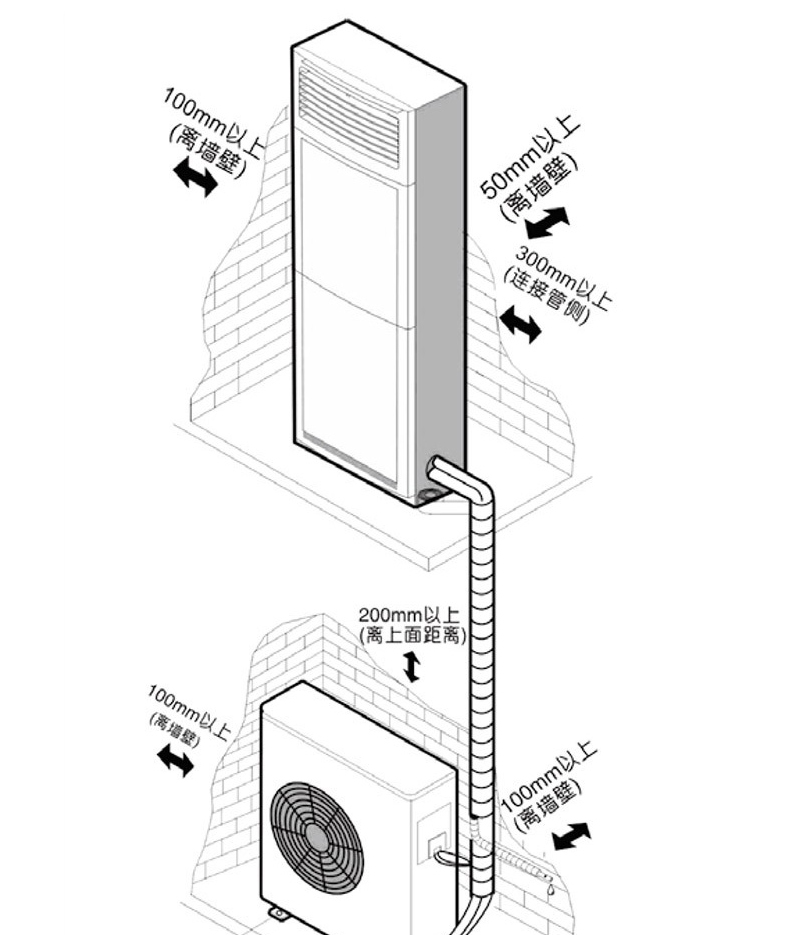 100mm以上
(离墙壁)

50mm以上
(离墙壁)

300mm以上
(连接管侧)

200mm以上
(离上面距离)

100mm以上
(离墙壁)

100mm以上
(离墙壁)