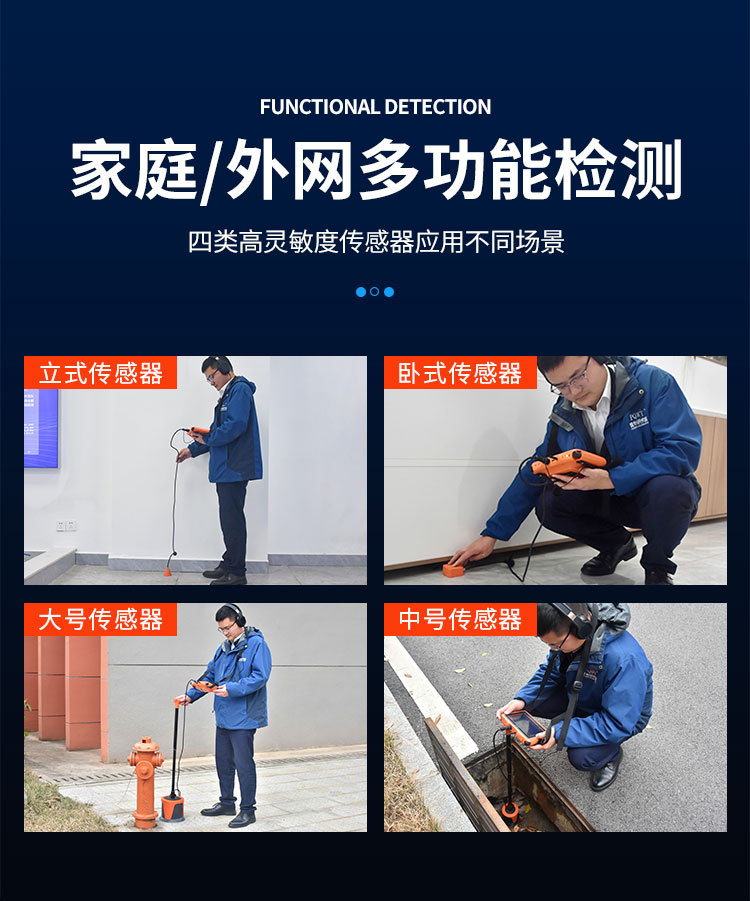 FUNCTIONAL DETECTION

家庭/外网多功能检测

四类高灵敏度传感器应用不同场景

立式传感器

卧式传感器

大号传感器

中号传感器