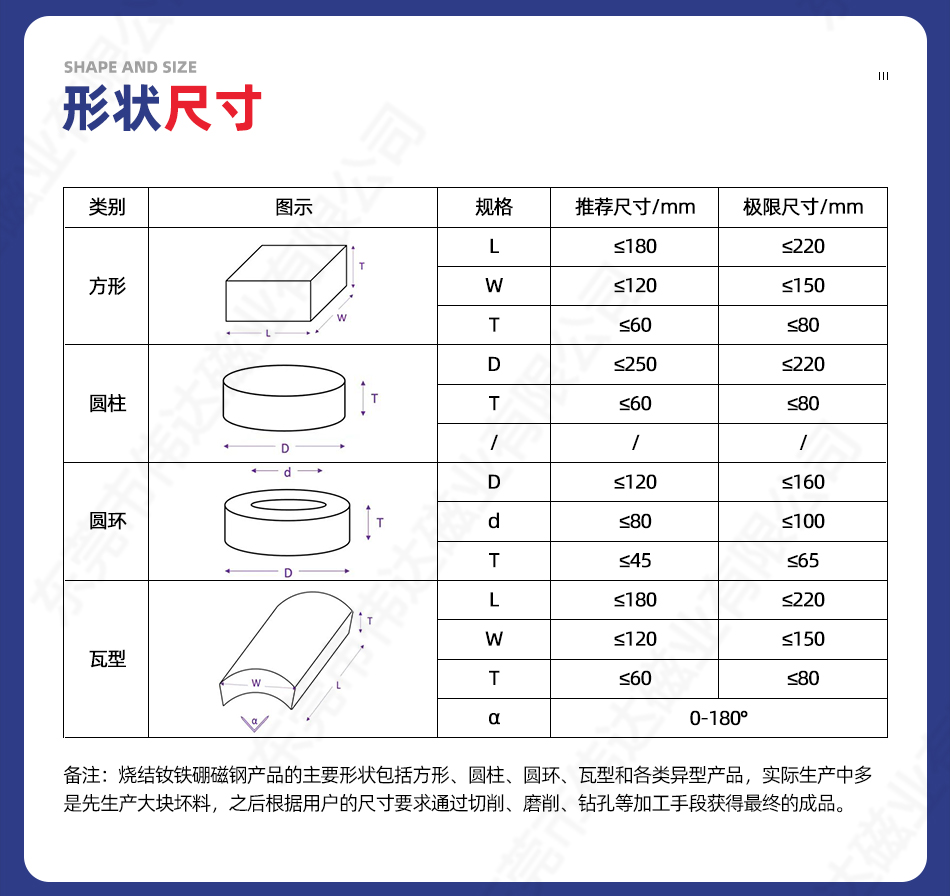 SHAPE AND SIZE
形状尺寸

| 类别 | 图示 | 规格 | 推荐尺寸/mm | 极限尺寸/mm |
|---|---|---|---|---|
| 方形 | T W L | L | ≤180 | ≤220 |
| | | W | ≤120 | ≤150 |
| | | T | ≤60 | ≤80 |
| 圆柱 | T D | D | ≤250 | ≤220 |
| | | T | ≤60 | ≤80 |
| | | / | / | / |
| 圆环 | d T D | D | ≤120 | ≤160 |
| | | d | ≤80 | ≤100 |
| | | T | ≤45 | ≤65 |
| 瓦型 | T W L α | L | ≤180 | ≤220 |
| | | W | ≤120 | ≤150 |
| | | T | ≤60 | ≤80 |
| | | α | 0-180° | |

备注：烧结钕铁硼磁钢产品的主要形状包括方形、圆柱、圆环、瓦型和各类异型产品，实际生产中多是先生产大块坯料，之后根据用户的尺寸要求通过切削、磨削、钻孔等加工手段获得最终的成品。