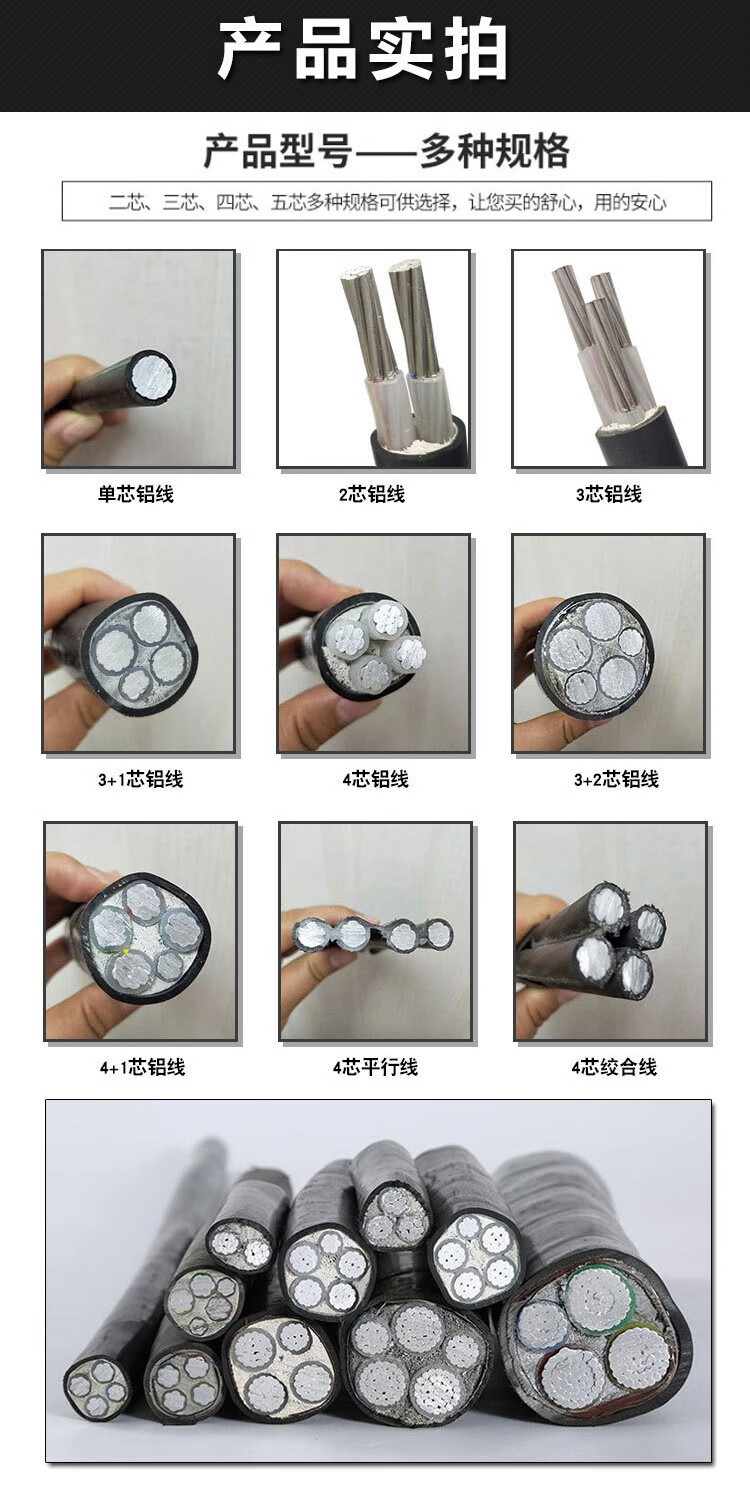 产品实拍

产品型号——多种规格

二芯、三芯、四芯、五芯多种规格可供选择，让您买的舒心，用的安心

单芯铝线

2芯铝线

3芯铝线

3+1芯铝线

4芯铝线

3+2芯铝线

4+1芯铝线

4芯平行线

4芯绞合线