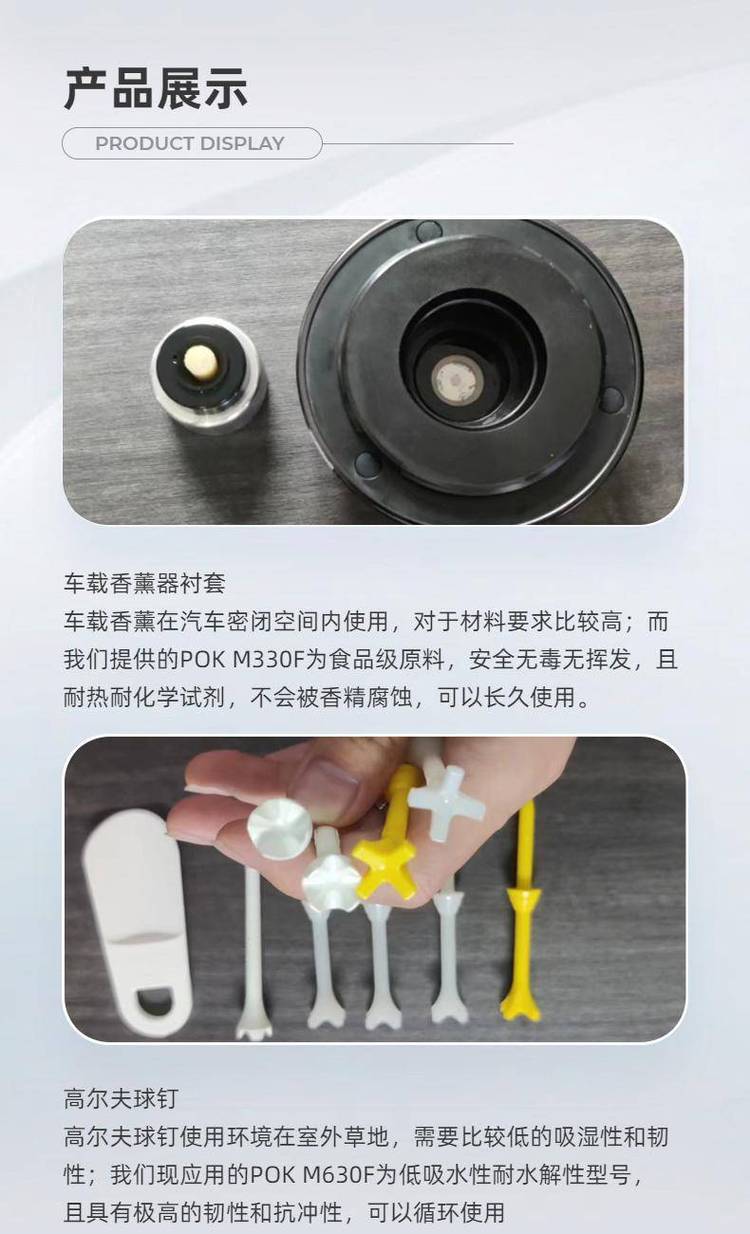 产品展示

PRODUCT DISPLAY

车载香薰器衬套
车载香薰在汽车密闭空间内使用，对于材料要求比较高；而我们提供的POK M330F为食品级原料，安全无毒无挥发，且耐热耐化学试剂，不会被香精腐蚀，可以长久使用。

高尔夫球钉
高尔夫球钉使用环境在室外草地，需要比较低的吸湿性和韧性；我们现应用的POK M630F为低吸水性耐水解性型号，且具有极高的韧性和抗冲性，可以循环使用