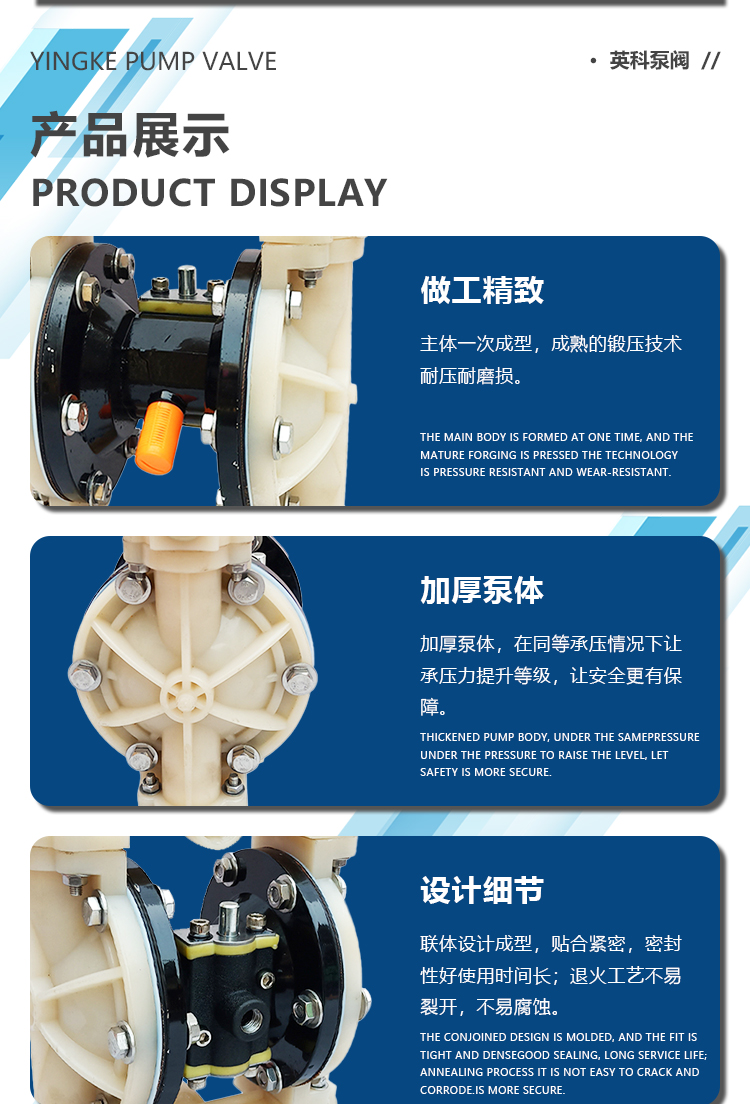 YINGKE PUMP VALVE

• 英科泵阀 //

产品展示
PRODUCT DISPLAY

做工精致

主体一次成型，成熟的锻压技术耐压耐磨损。

THE MAIN BODY IS FORMED AT ONE TIME, AND THE MATURE FORGING IS PRESSED THE TECHNOLOGY IS PRESSURE RESISTANT AND WEAR-RESISTANT.

加厚泵体

加厚泵体，在同等承压情况下让承压力提升等级，让安全更有保障。

THICKENED PUMP BODY, UNDER THE SAMEPRESSURE UNDER THE PRESSURE TO RAISE THE LEVEL, LET SAFETY IS MORE SECURE.

设计细节

联体设计成型，贴合紧密，密封性好使用时间长；退火工艺不易裂开，不易腐蚀。

THE CONJOINED DESIGN IS MOLDED, AND THE FIT IS TIGHT AND DENSEGOOD SEALING, LONG SERVICE LIFE; ANNEALING PROCESS IT IS NOT EASY TO CRACK AND CORRODE.IS MORE SECURE.