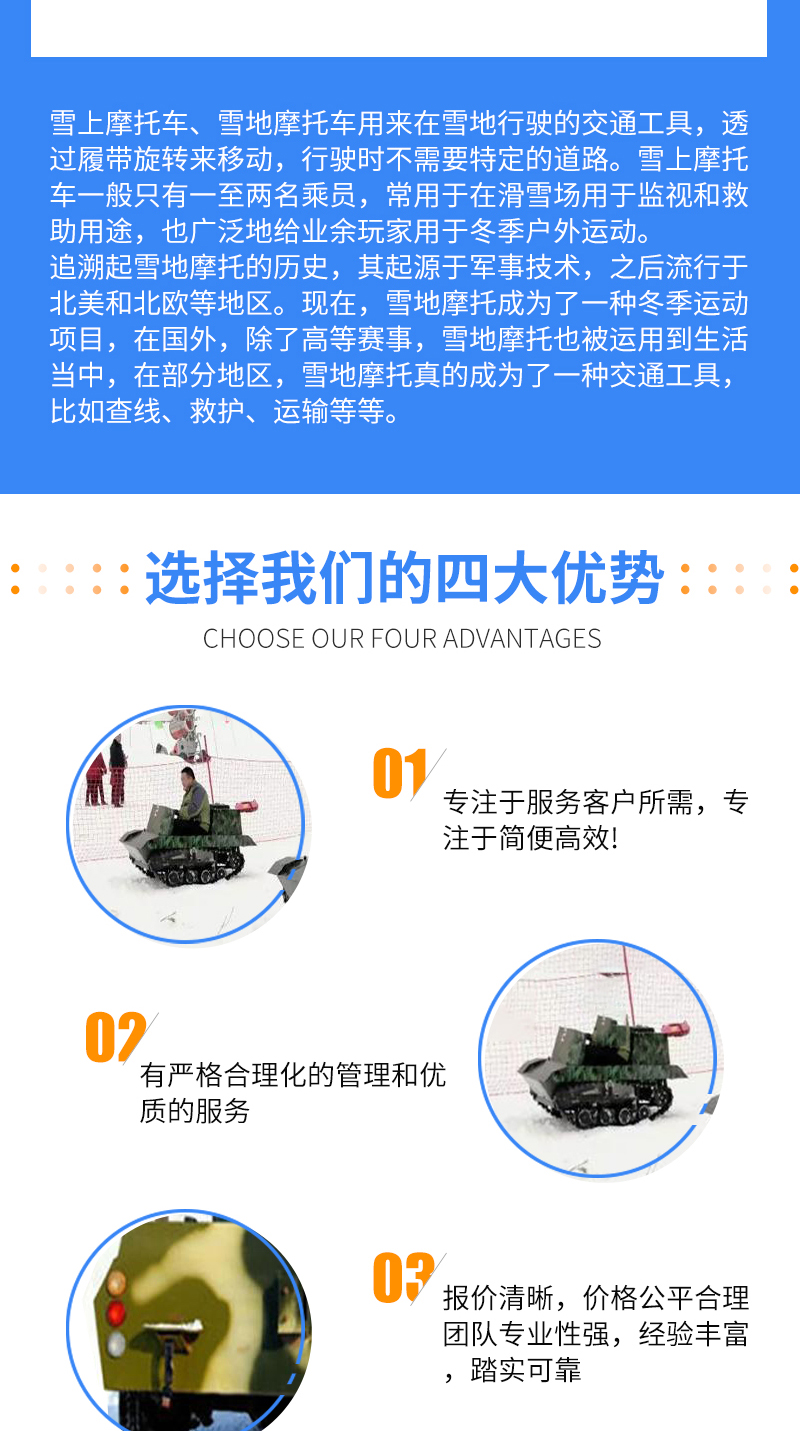 雪上摩托车、雪地摩托车用来在雪地行驶的交通工具，透过履带旋转来移动，行驶时不需要特定的道路。雪上摩托车一般只有一至两名乘员，常用于在滑雪场用于监视和救助用途，也广泛地给业余玩家用于冬季户外运动。
追溯起雪地摩托的历史，其起源于军事技术，之后流行于北美和北欧等地区。现在，雪地摩托成为了一种冬季运动项目，在国外，除了高等赛事，雪地摩托也被运用到生活当中，在部分地区，雪地摩托真的成为了一种交通工具，比如查线、救护、运输等等。

选择我们的四大优势
CHOOSE OUR FOUR ADVANTAGES

01
专注于服务客户所需，专注于简便高效!

02
有严格合理化的管理和优质的服务

03
报价清晰，价格公平合理团队专业性强，经验丰富，踏实可靠