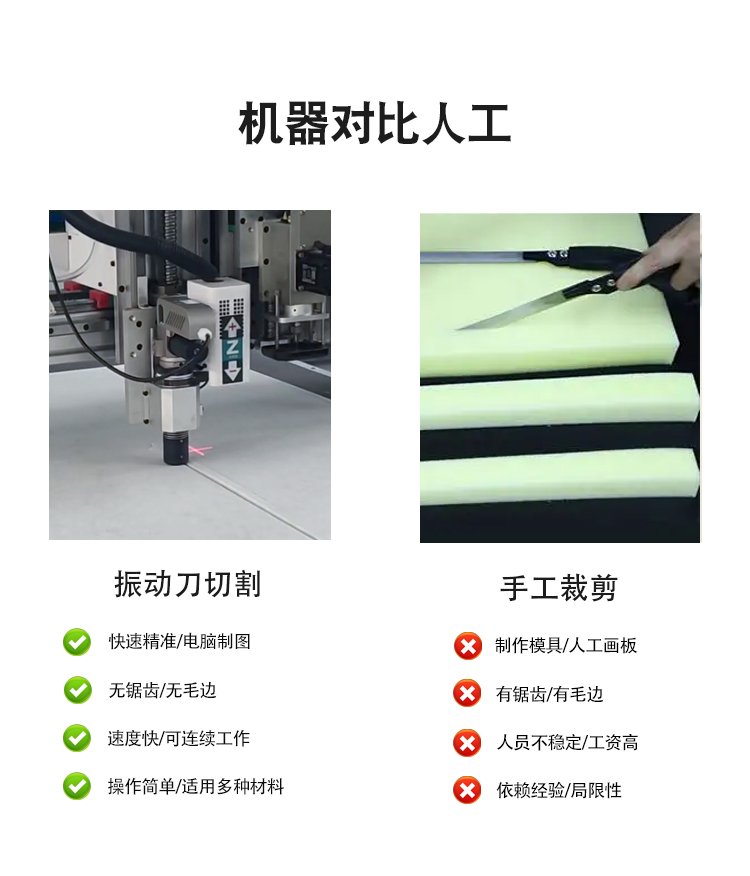 机器对比人工

Z

振动刀切割

快速精准/电脑制图

无锯齿/无毛边

速度快/可连续工作

操作简单/适用多种材料

手工裁剪

制作模具/人工画板

有锯齿/有毛边

人员不稳定/工资高

依赖经验/局限性