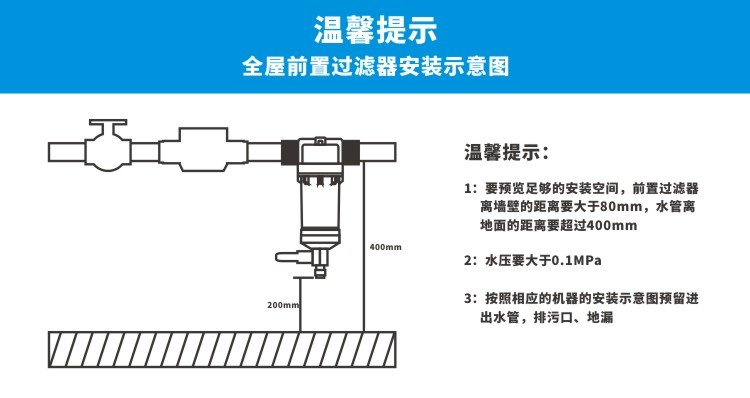 温馨提示
全屋前置过滤器安装示意图

400mm

200mm

温馨提示：

1：要预览足够的安装空间，前置过滤器离墙壁的距离要大于80mm，水管离地面的距离要超过400mm

2：水压要大于0.1MPa

3：按照相应的机器的安装示意图预留进出水管，排污口、地漏