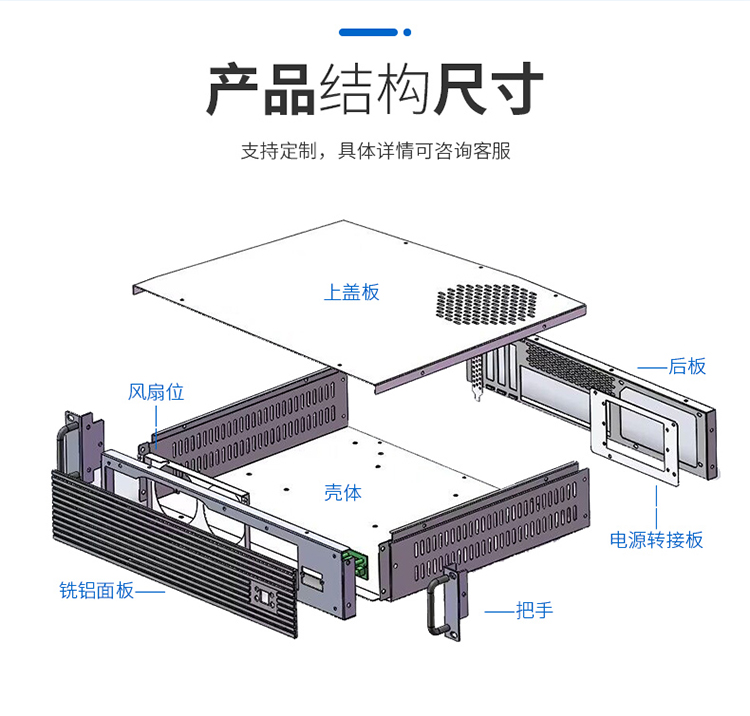 产品结构尺寸

支持定制，具体详情可咨询客服

上盖板

后板

风扇位

壳体

电源转接板

铣铝面板

把手