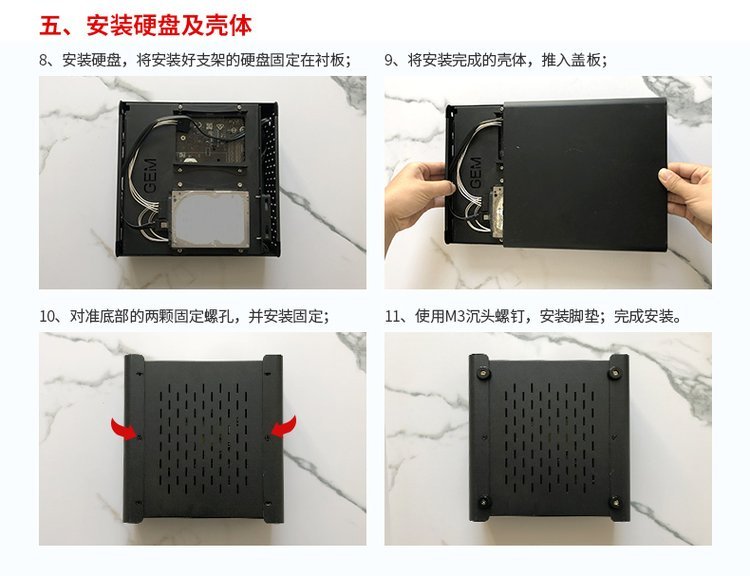 五、安装硬盘及壳体

8、安装硬盘，将安装好支架的硬盘固定在衬板；

GEM

9、将安装完成的壳体，推入盖板；

GEM

10、对准底部的两颗固定螺孔，并安装固定；

11、使用M3沉头螺钉，安装脚垫；完成安装。