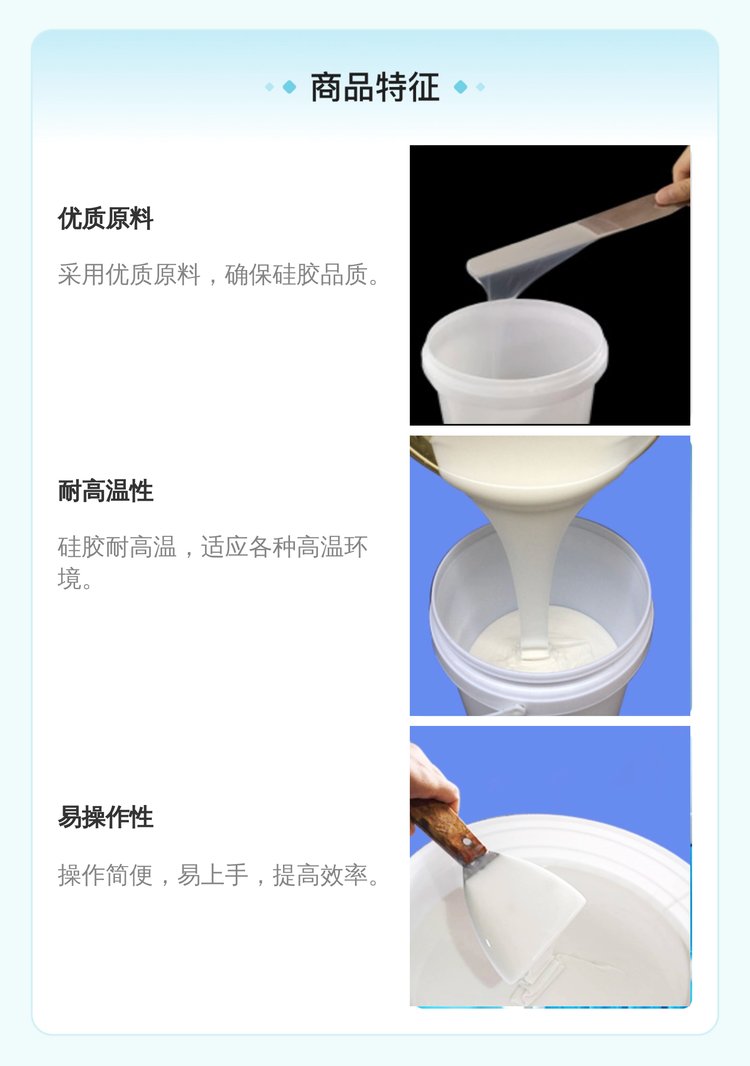 商品特征

优质原料

采用优质原料，确保硅胶品质。

耐高温性

硅胶耐高温，适应各种高温环境。

易操作性

操作简便，易上手，提高效率。