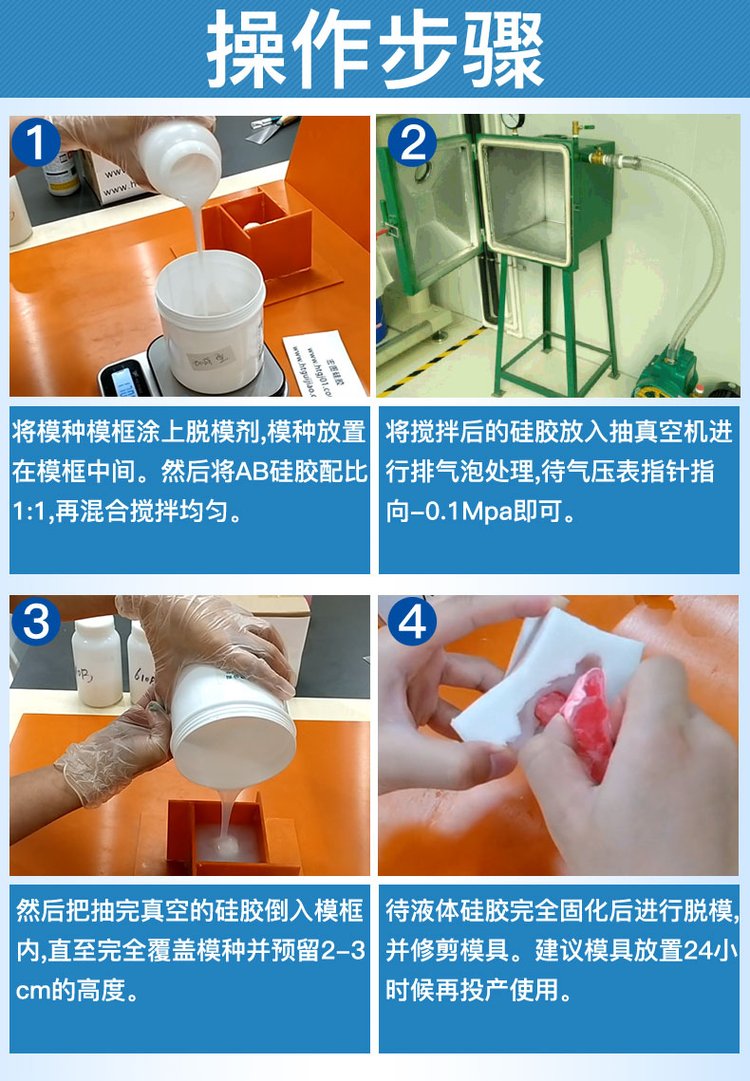 操作步骤

1

将模种模框涂上脱模剂,模种放置在模框中间。然后将AB硅胶配比1:1,再混合搅拌均匀。

2

将搅拌后的硅胶放入抽真空机进行排气泡处理,待气压表指针指向-0.1Mpa即可。

3

然后把抽完真空的硅胶倒入模框内,直至完全覆盖模种并预留2-3cm的高度。

4

待液体硅胶完全固化后进行脱模,并修剪模具。建议模具放置24小时候再投产使用。