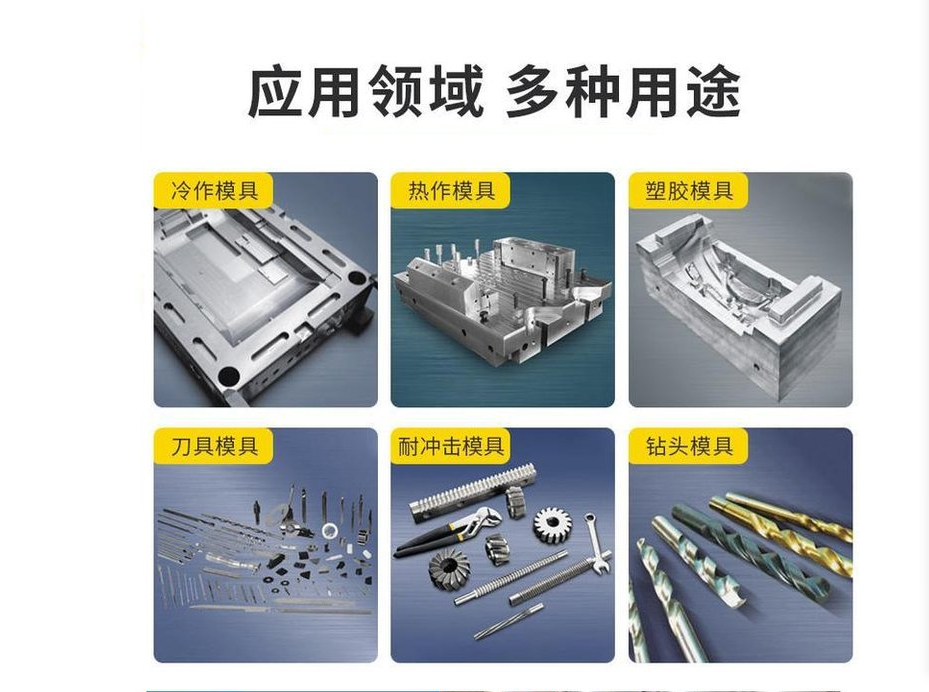 应用领域 多种用途

冷作模具

热作模具

塑胶模具

刀具模具

耐冲击模具

钻头模具