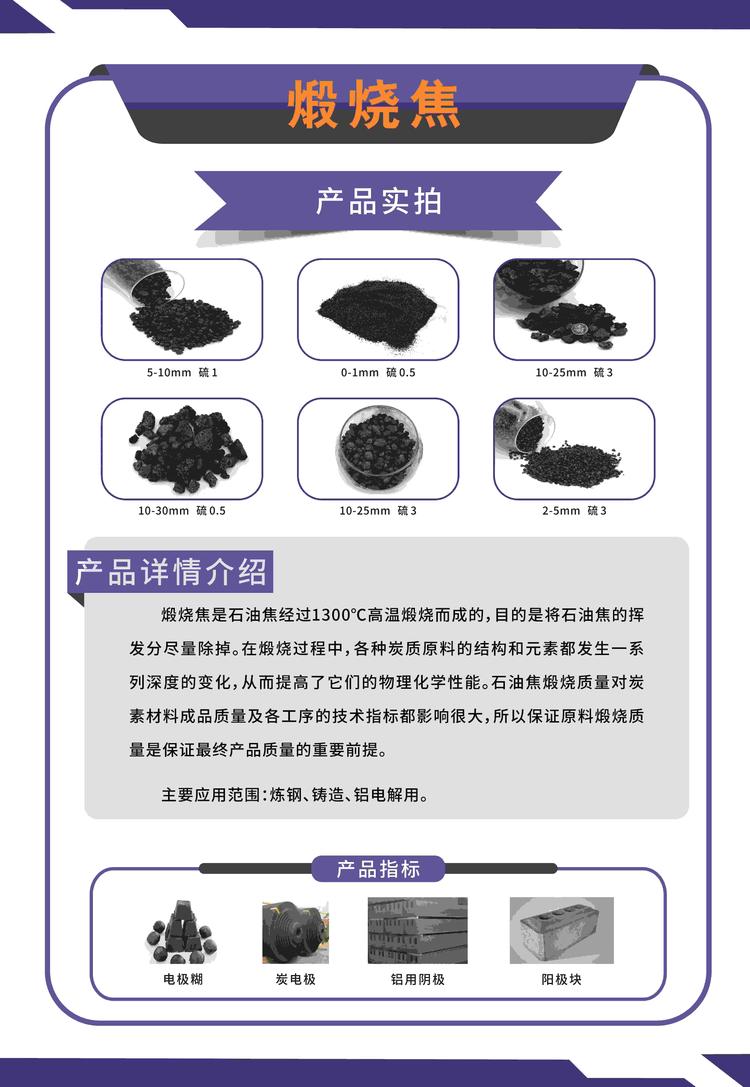 煅烧焦

产品实拍

5-10mm 硫 1

0-1mm 硫 0.5

10-25mm 硫 3

10-30mm 硫 0.5

10-25mm 硫 3

2-5mm 硫 3

产品详情介绍

煅烧焦是石油焦经过1300°C高温煅烧而成的，目的是将石油焦的挥发分尽量除掉。在煅烧过程中，各种炭质原料的结构和元素都发生一系列深度的变化，从而提高了它们的物理化学性能。石油焦煅烧质量对炭素材料成品质量及各工序的技术指标都影响很大，所以保证原料煅烧质量是保证最终产品质量的重要前提。

主要应用范围：炼钢、铸造、铝电解用。

产品指标

电极糊

炭电极

铝用阴极

阳极块