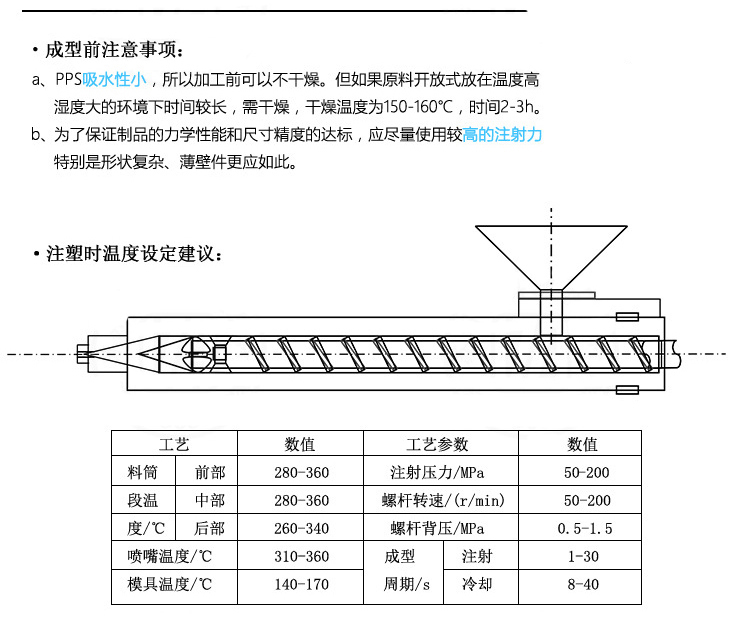 • 成型前注意事项：

a、PPS吸水性小，所以加工前可以不干燥。但如果原料开放式放在温度高湿度大的环境下时间较长，需干燥，干燥温度为150-160℃，时间2-3h。

b、为了保证制品的力学性能和尺寸精度的达标，应尽量使用较高的注射力特别是形状复杂、薄壁件更应如此。

• 注塑时温度设定建议：

| 工艺 | | 数值 | 工艺参数 | | 数值 |
|---|---|---|---|---|---|
| 料筒 | 前部 | 280-360 | 注射压力/MPa | | 50-200 |
| 段温 | 中部 | 280-360 | 螺杆转速/(r/min) | | 50-200 |
| 度/℃ | 后部 | 260-340 | 螺杆背压/MPa | | 0.5-1.5 |
| 喷嘴温度/℃ | | 310-360 | 成型 | 注射 | 1-30 |
| 模具温度/℃ | | 140-170 | 周期/s | 冷却 | 8-40 |