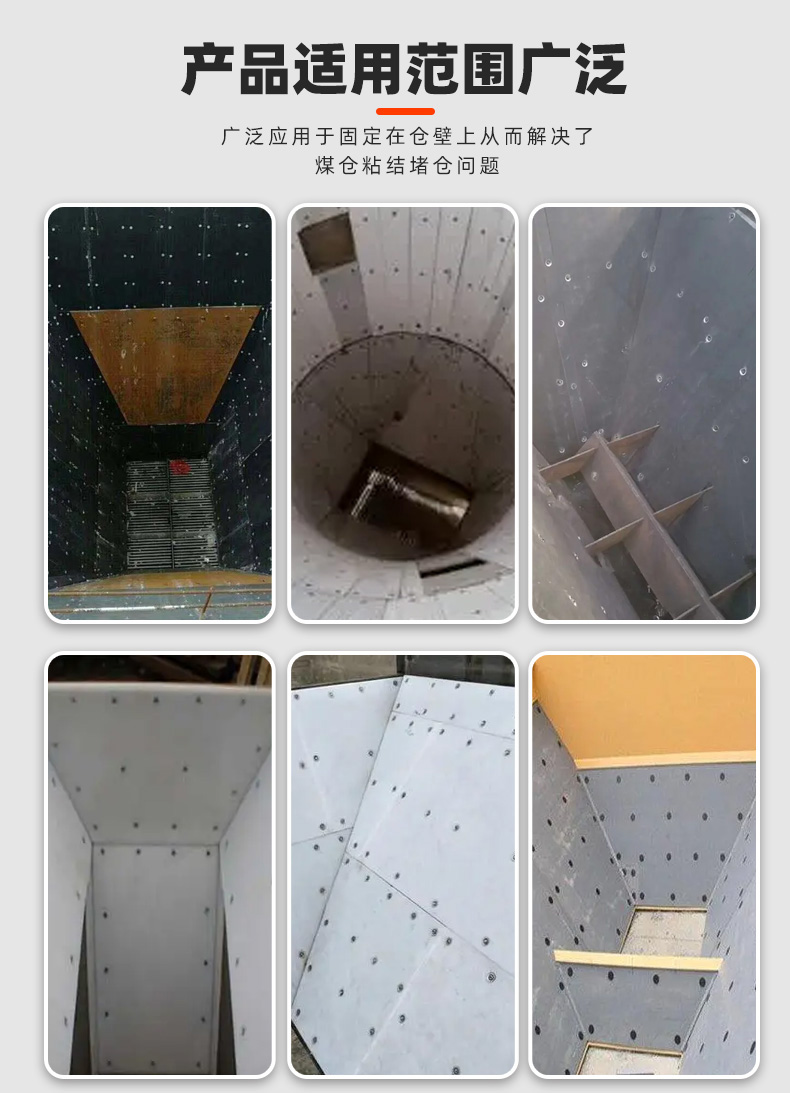 产品适用范围广泛

广泛应用于固定在仓壁上从而解决了煤仓粘结堵仓问题