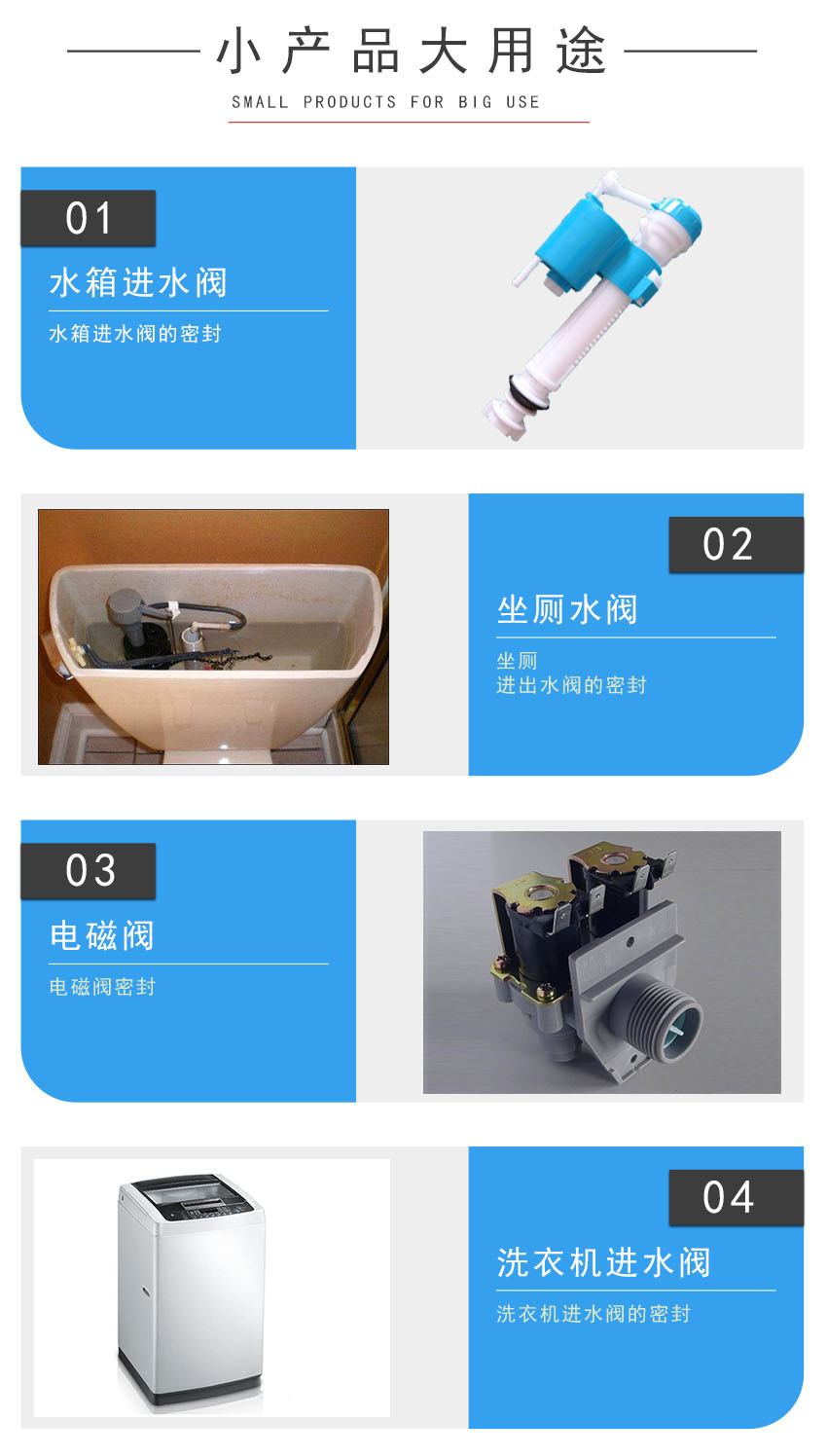 小产品大用途

SMALL PRODUCTS FOR BIG USE

01

水箱进水阀

水箱进水阀的密封

02

坐厕水阀

坐厕
进出水阀的密封

03

电磁阀

电磁阀密封

04

洗衣机进水阀

洗衣机进水阀的密封