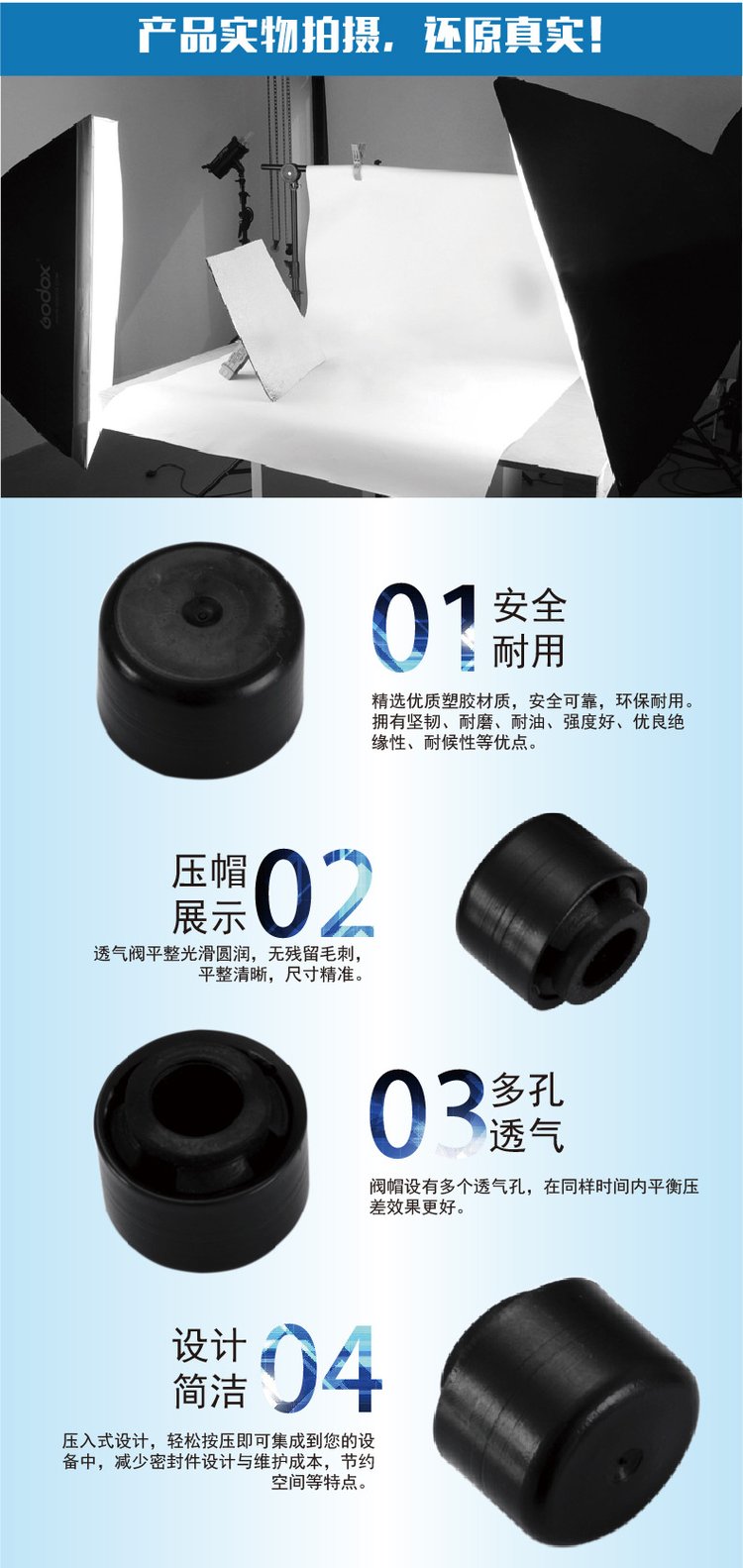 产品实物拍摄，还原真实！

Godox

01 安全耐用

精选优质塑胶材质，安全可靠，环保耐用。拥有坚韧、耐磨、耐油、强度好、优良绝缘性、耐候性等优点。

压帽展示 02

透气阀平整光滑圆润，无残留毛刺，平整清晰，尺寸精准。

03 多孔透气

阀帽设有多个透气孔，在同样时间内平衡压差效果更好。

设计简洁 04

压入式设计，轻松按压即可集成到您的设备中，减少密封件设计与维护成本，节约空间等特点。