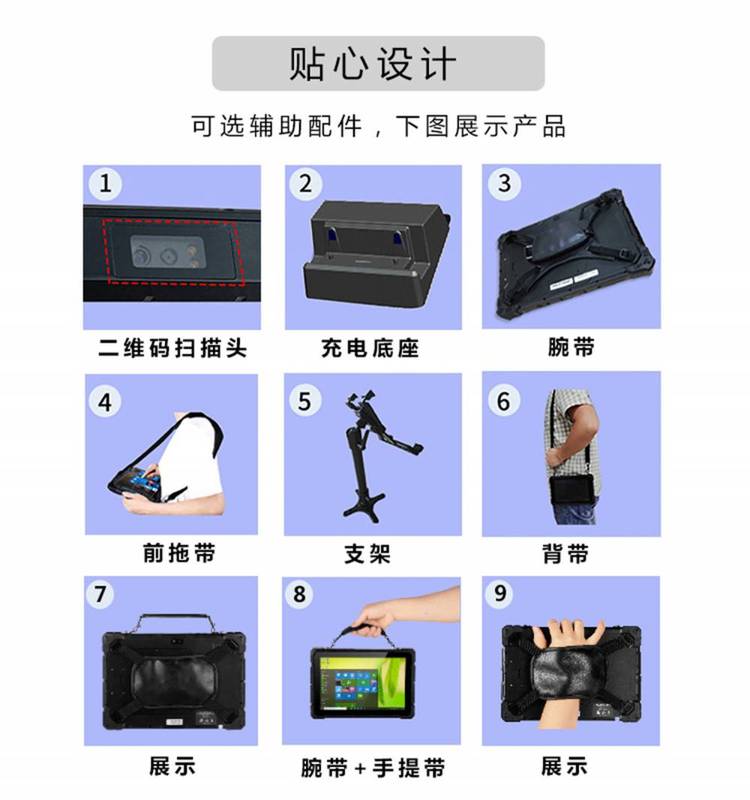 贴心设计

可选辅助配件，下图展示产品

1
二维码扫描头

2
充电底座

3
腕带

4
前拖带

5
支架

6
背带

7
展示

8
腕带 + 手提带

9
展示